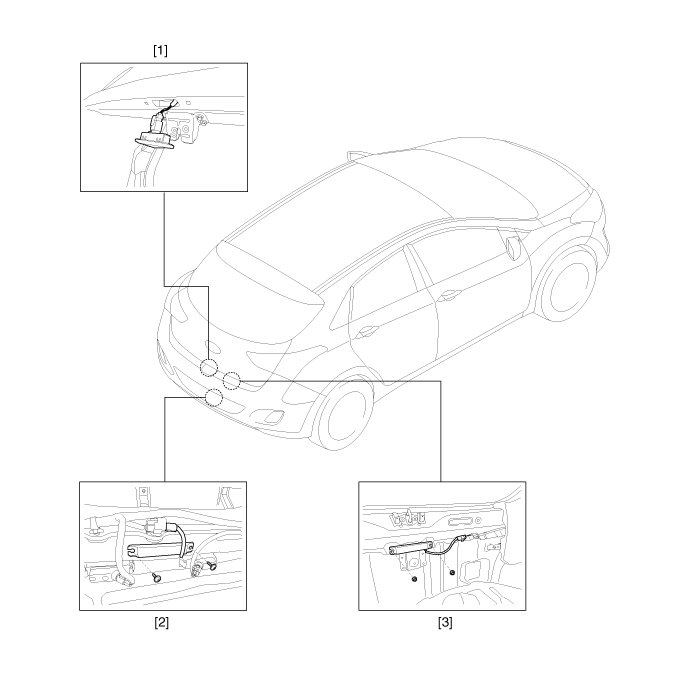 [1]

[2]

[3]