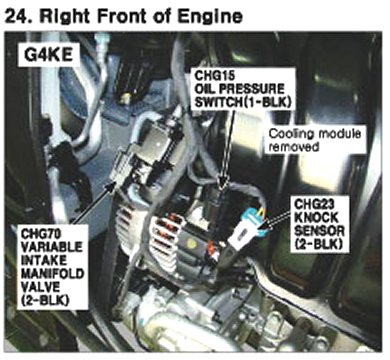 24. Right Front of Engine

G4KE

CHG15
OIL PRESSURE
SWITCH(1-BLK)

Cooling module
removed

CHG23
KNOCK
SENSOR
(2-BLK)

CHG70
VARIABLE
INTAKE
MANIFOLD
VALVE
(2-BLK)