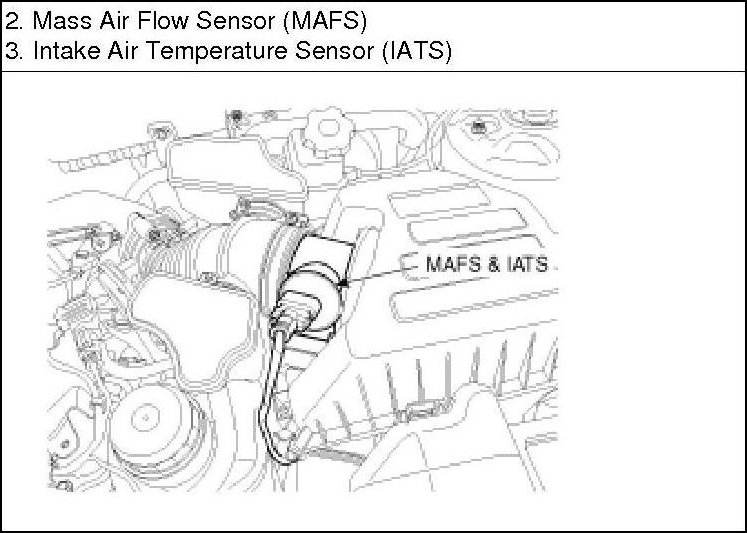 2. Mass Air Flow Sensor (MAFS)
3. Intake Air Temperature Sensor (IATS)

MAFS & IATS