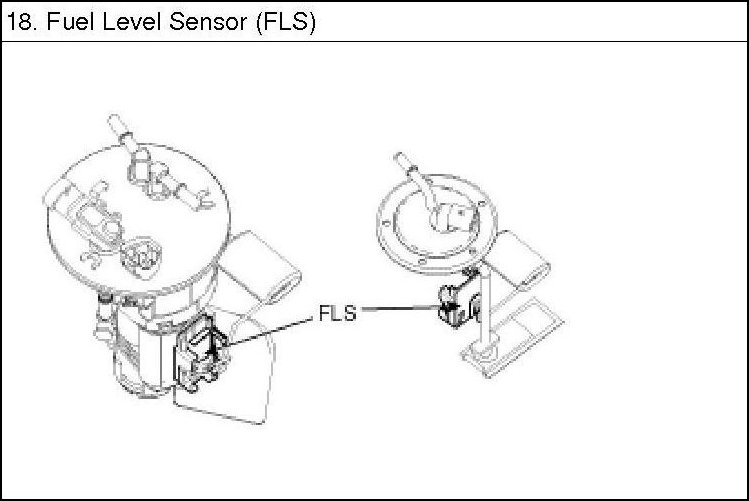 18. Fuel Level Sensor (FLS)

FLS