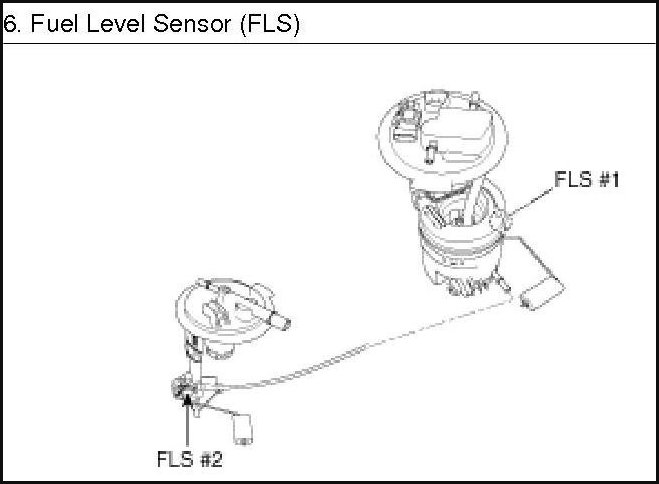 6. Fuel Level Sensor (FLS)

FLS #1

FLS #2