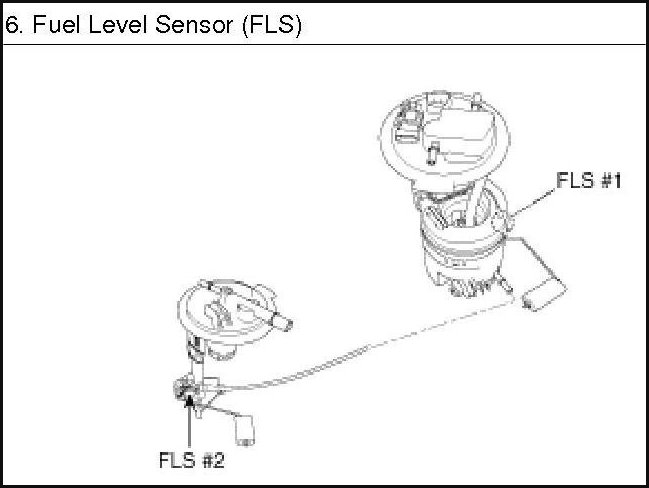 6. Fuel Level Sensor (FLS)

FLS #1

FLS #2