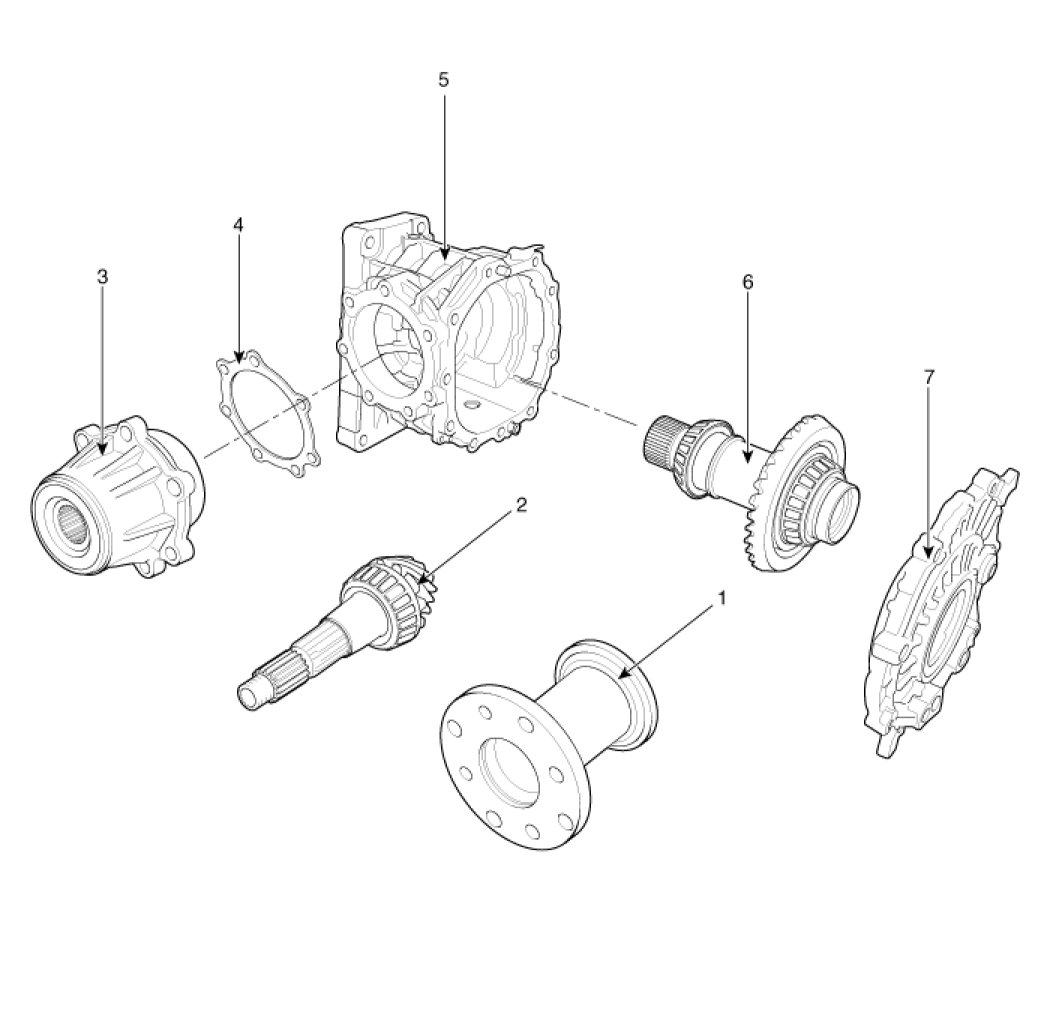 5
4
3
6
7
2
1