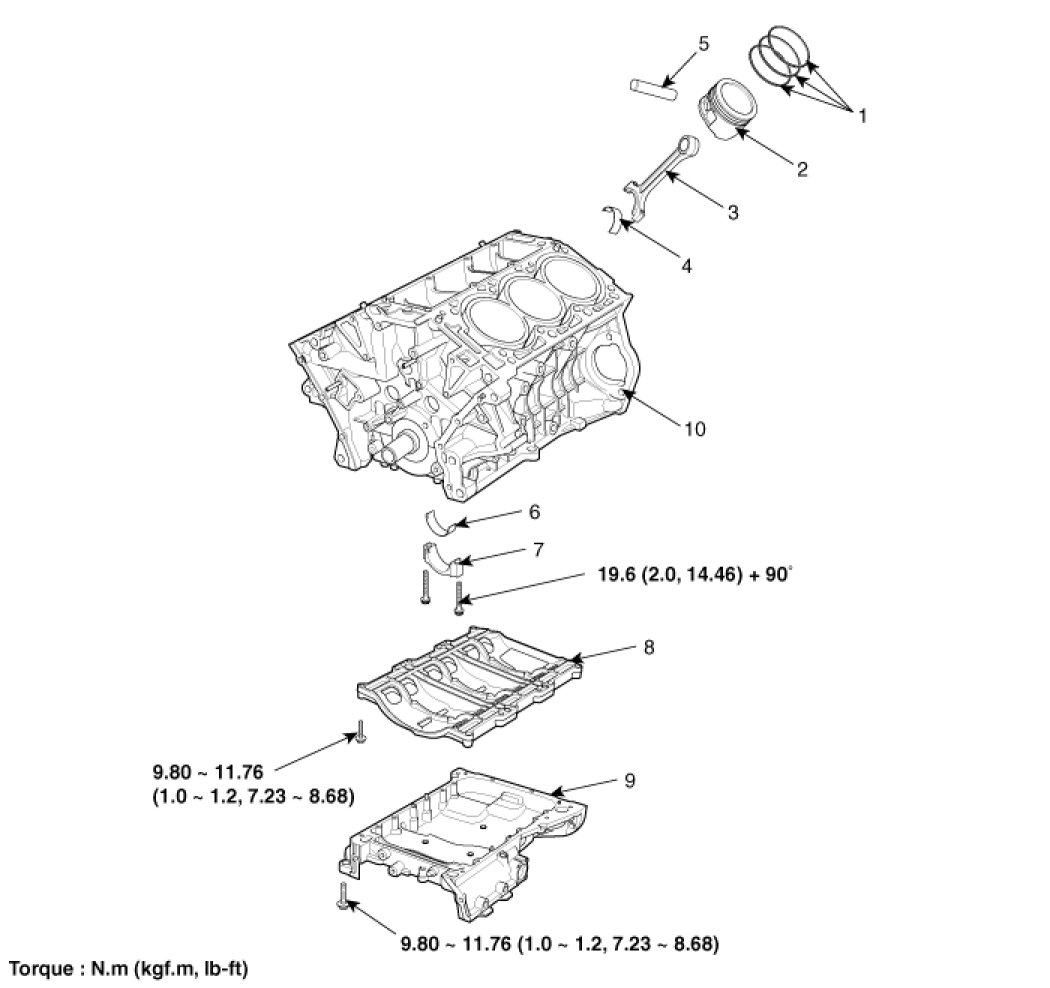 5
1
2
3
4
10
6
7
19.6 (2.0, 14.46) + 90°
8
9.80 ~ 11.76
(1.0 ~ 1.2, 7.23 ~ 8.68)
9
9.80 ~ 11.76 (1.0 ~ 1.2, 7.23 ~ 8.68)
Torque : N.m (kgf.m, lb-ft)