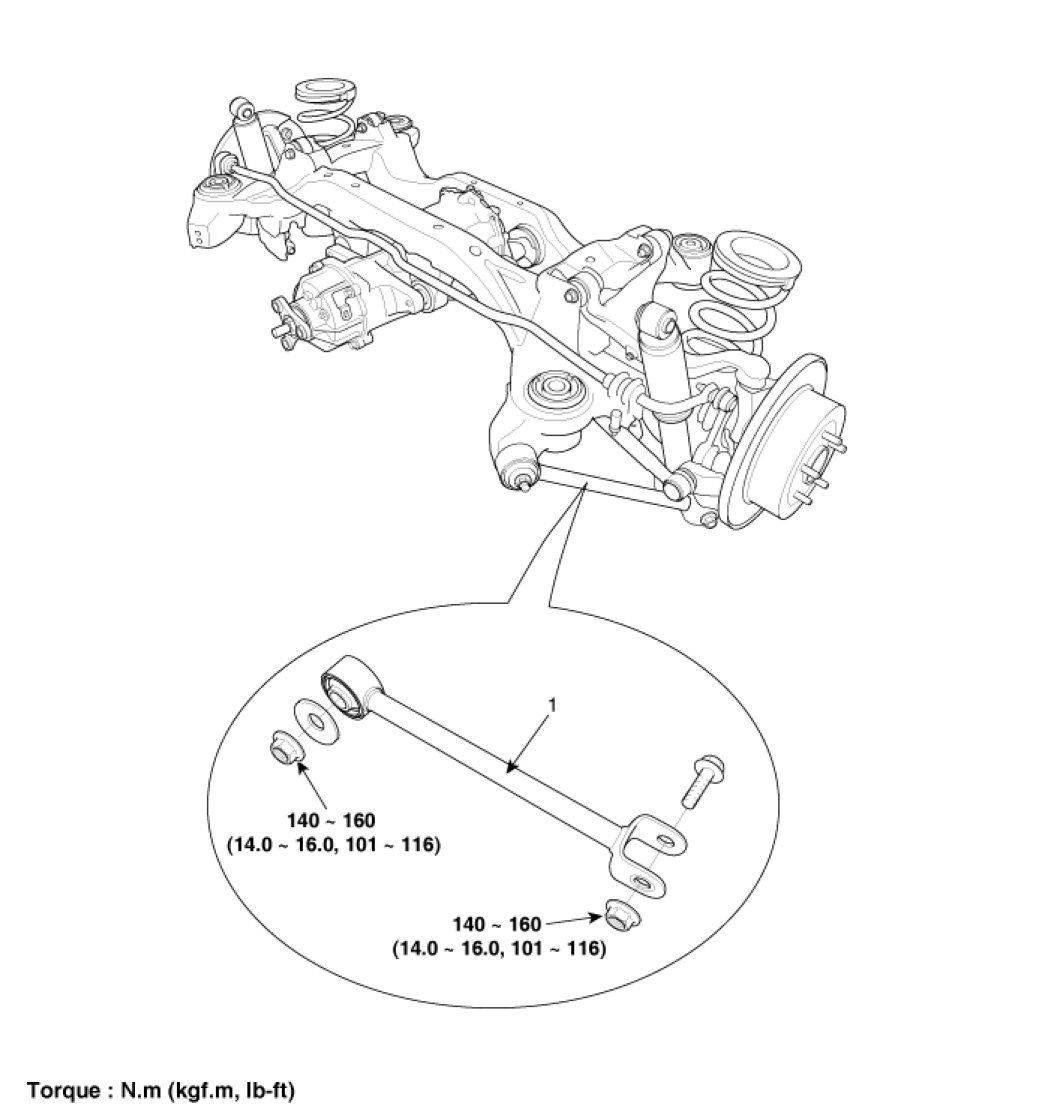 1

140 ~ 160
(14.0 ~ 16.0, 101 ~ 116)

140 ~ 160
(14.0 ~ 16.0, 101 ~ 116)

Torque : N.m (kgf.m, lb-ft)