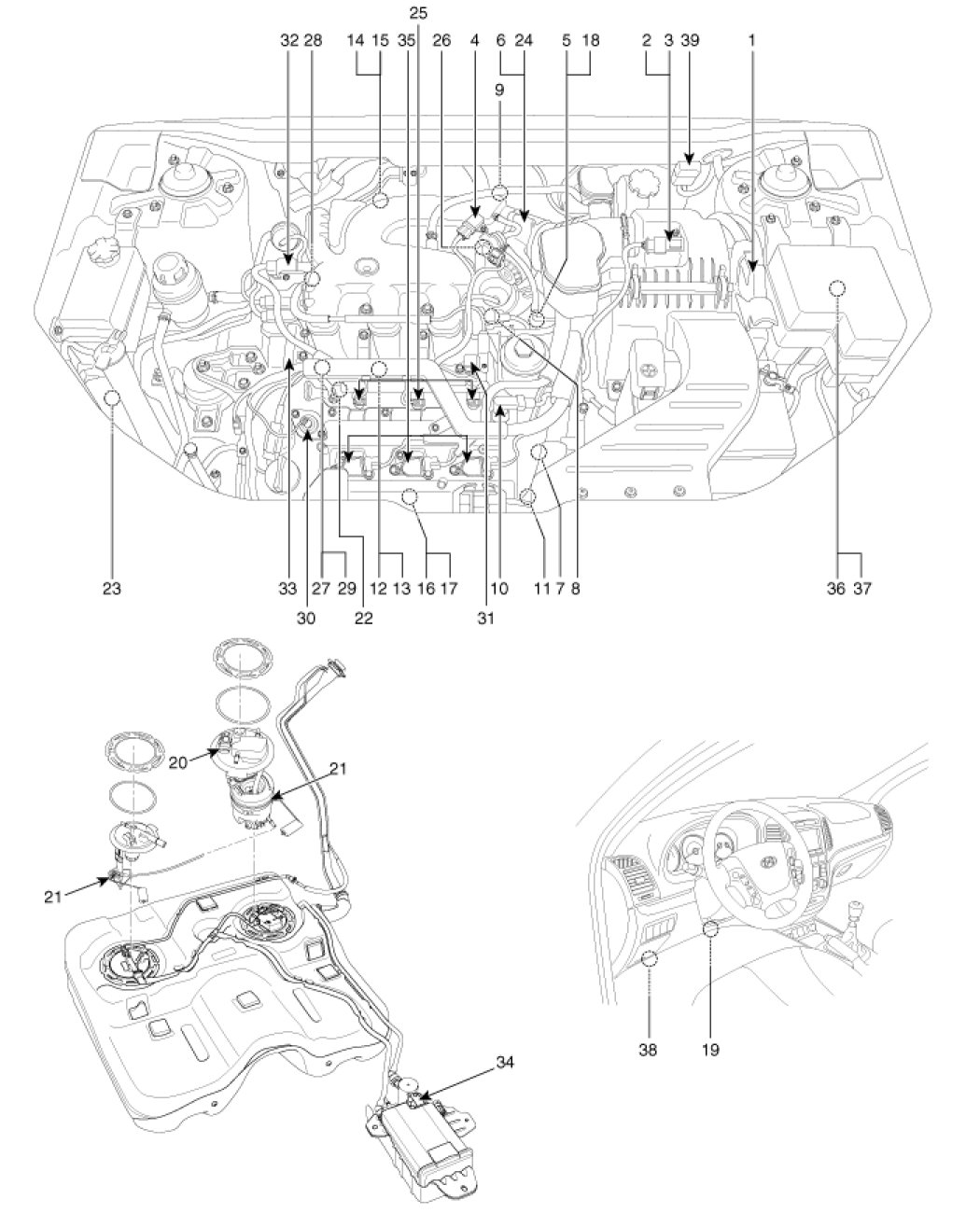 25
32 28 14 15 35 26 4 6 24 5 18 2 3 39 1
9

23 33 27 29 12 13 16 17 10 11 7 8 36 37
30 22 31

20
21
21

34

38 19