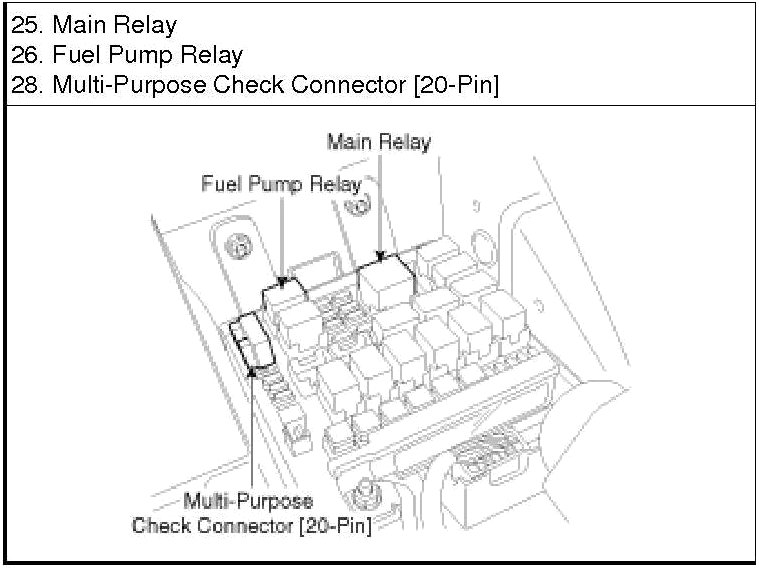 25. Main Relay
26. Fuel Pump Relay
28. Multi-Purpose Check Connector [20-Pin]

Main Relay

Fuel Pump Relay

Multi-Purpose Check Connector [20-Pin]