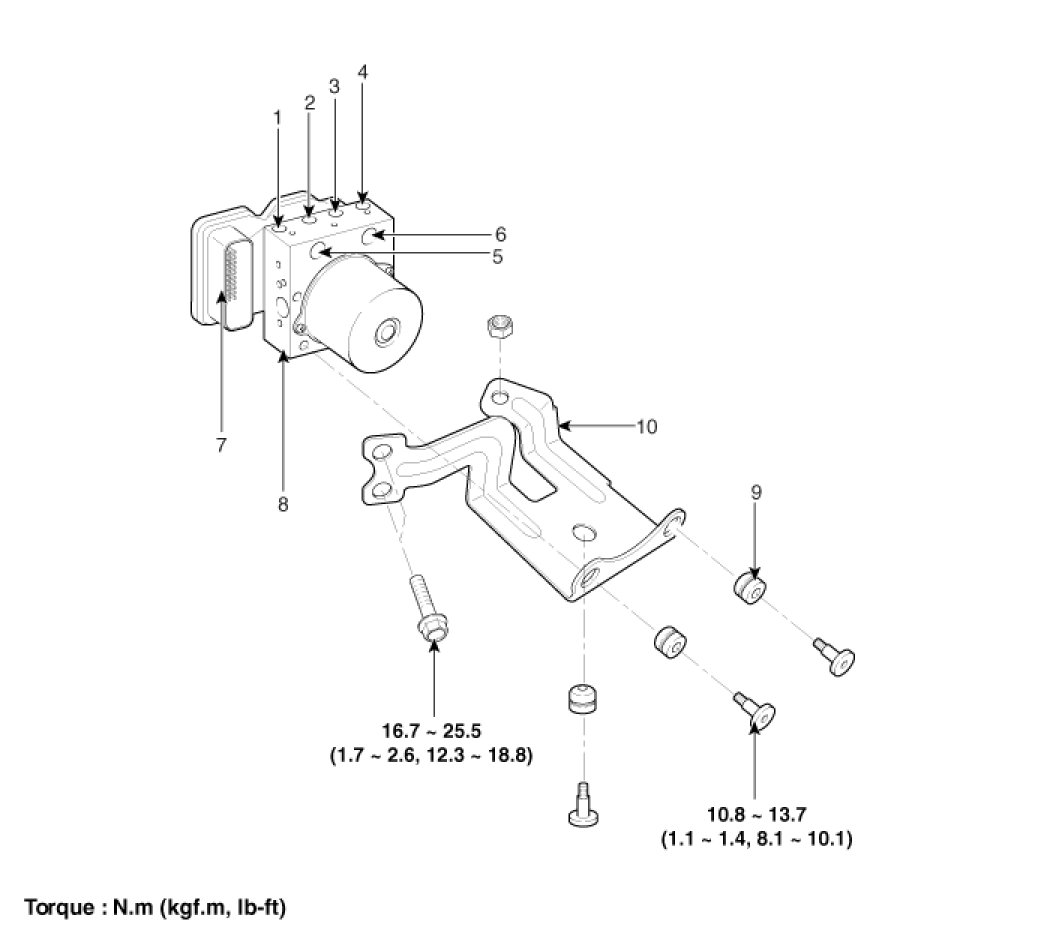 1
2
3
4
6
5
7
8
10
9

16.7 ~ 25.5
(1.7 ~ 2.6, 12.3 ~ 18.8)

10.8 ~ 13.7
(1.1 ~ 1.4, 8.1 ~ 10.1)

Torque : N.m (kgf.m, lb-ft)