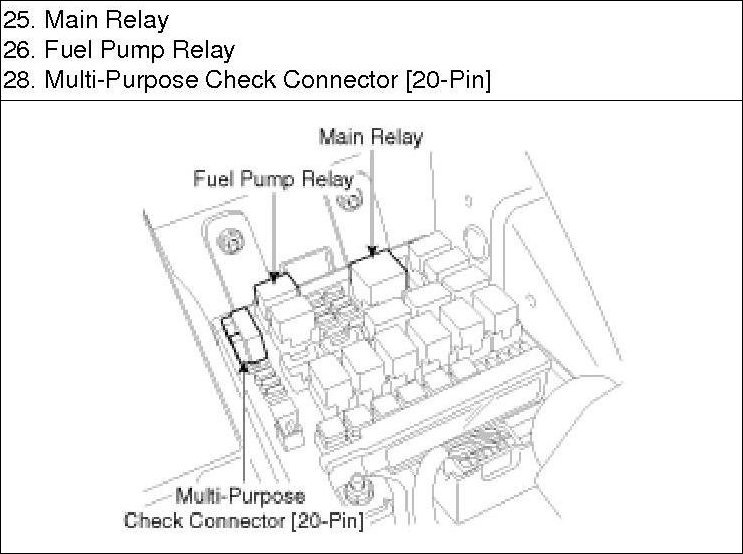 25. Main Relay
26. Fuel Pump Relay
28. Multi-Purpose Check Connector [20-Pin]

Main Relay

Fuel Pump Relay

Multi-Purpose Check Connector [20-Pin]