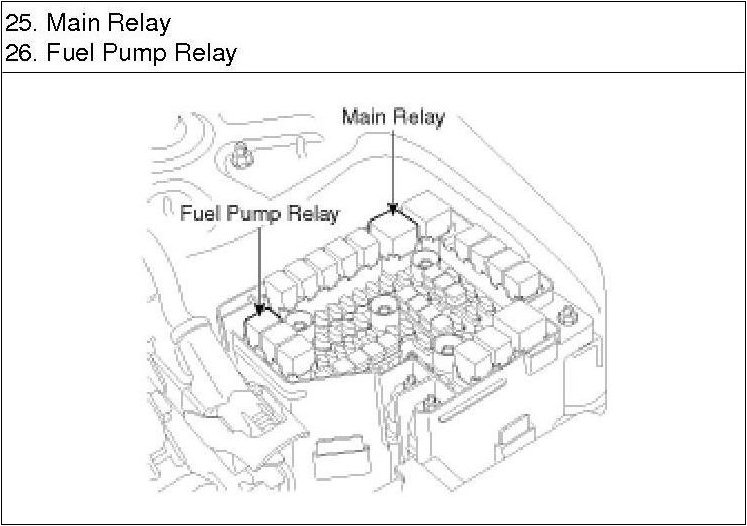 25. Main Relay
26. Fuel Pump Relay

Main Relay

Fuel Pump Relay