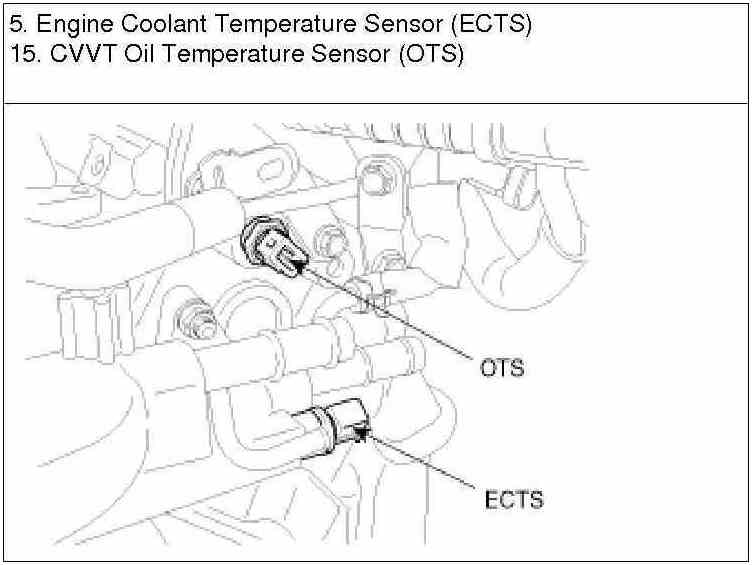 5. Engine Coolant Temperature Sensor (ECTS)
15. CVVT Oil Temperature Sensor (OTS)

OTS

ECTS