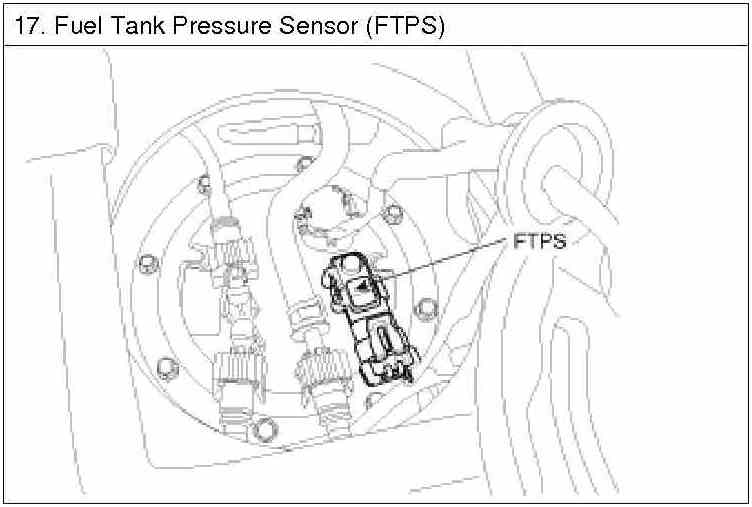 17. Fuel Tank Pressure Sensor (FTPS)

FTPS