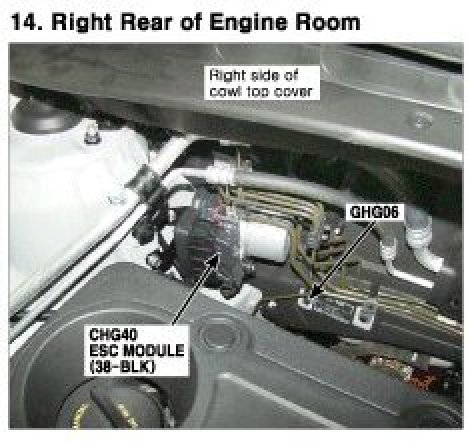 14. Right Rear of Engine Room

Right side of cowl top cover

GHG06

CHG40
ESC MODULE
(38-BLK)