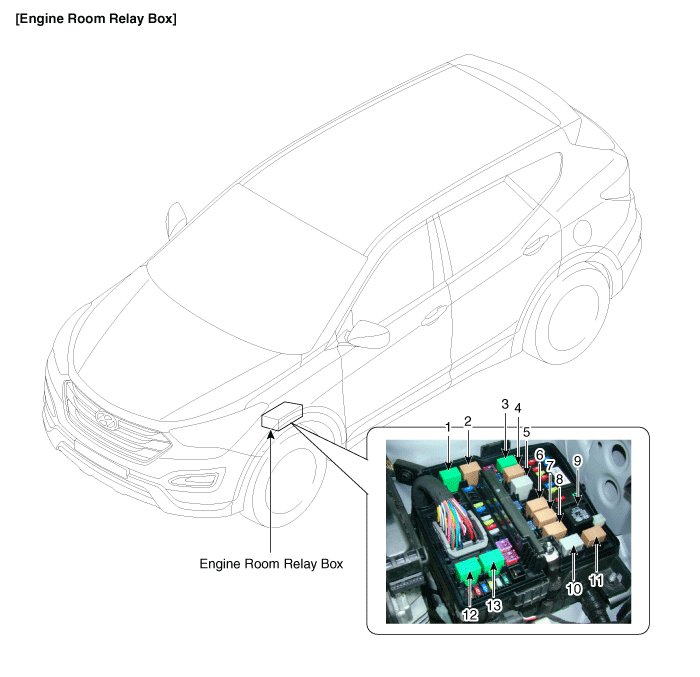 [Engine Room Relay Box]

Engine Room Relay Box

1
2
3
4
5
6
7
8
9
10
11
12
13