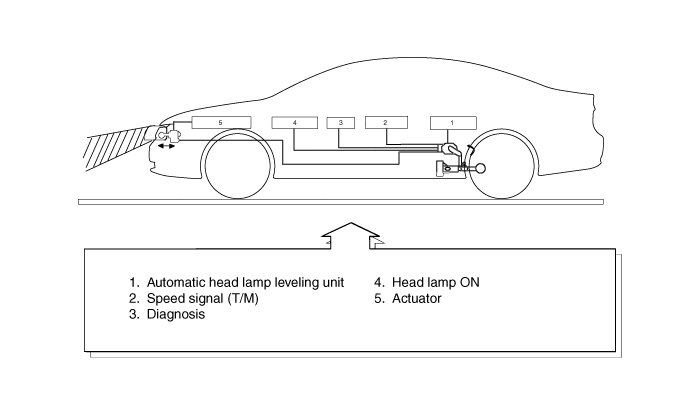 5
4
3
2
1

1. Automatic head lamp leveling unit
2. Speed signal (T/M)
3. Diagnosis

4. Head lamp ON
5. Actuator