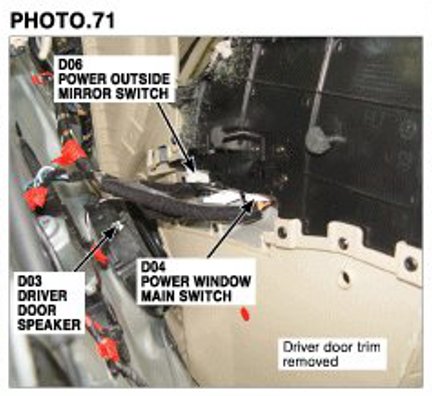 PHOTO.71

D06
POWER OUTSIDE
MIRROR SWITCH

D03
DRIVER
DOOR
SPEAKER

D04
POWER WINDOW
MAIN SWITCH

Driver door trim removed