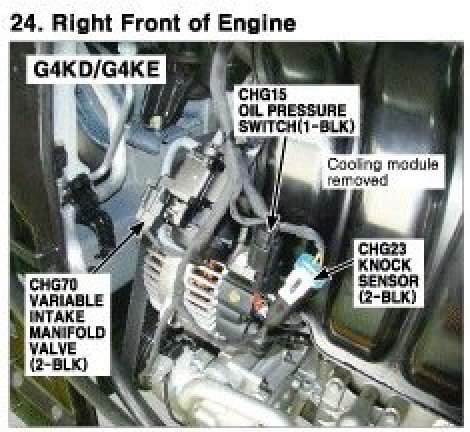 24. Right Front of Engine

G4KD/G4KE

CHG15
OIL PRESSURE
SWITCH(1-BLK)

Cooling module
removed

CHG23
KNOCK
SENSOR
(2-BLK)

CHG70
VARIABLE
INTAKE
MANIFOLD
VALVE
(2-BLK)