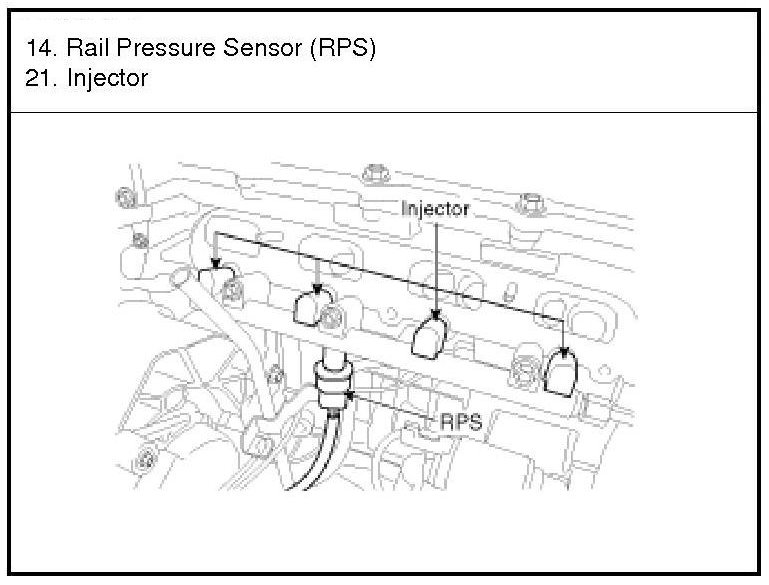 14. Rail Pressure Sensor (RPS)
21. Injector

Injector

RPS