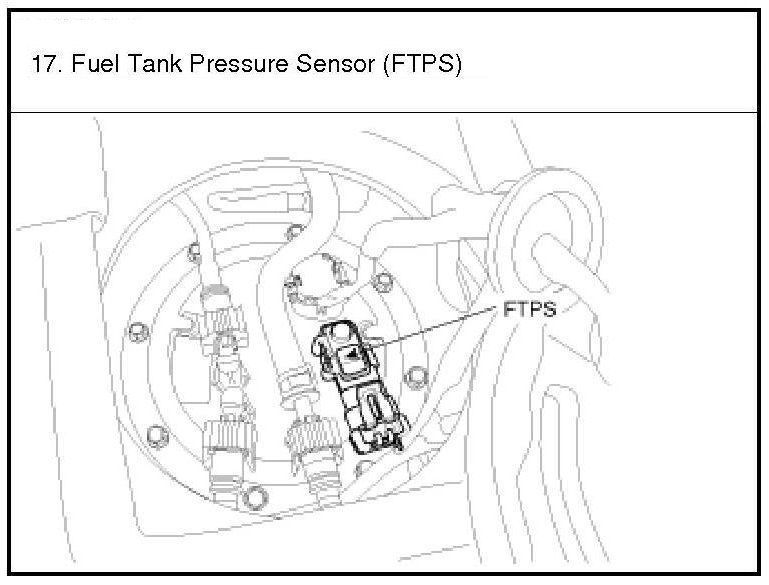 17. Fuel Tank Pressure Sensor (FTPS)

FTPS