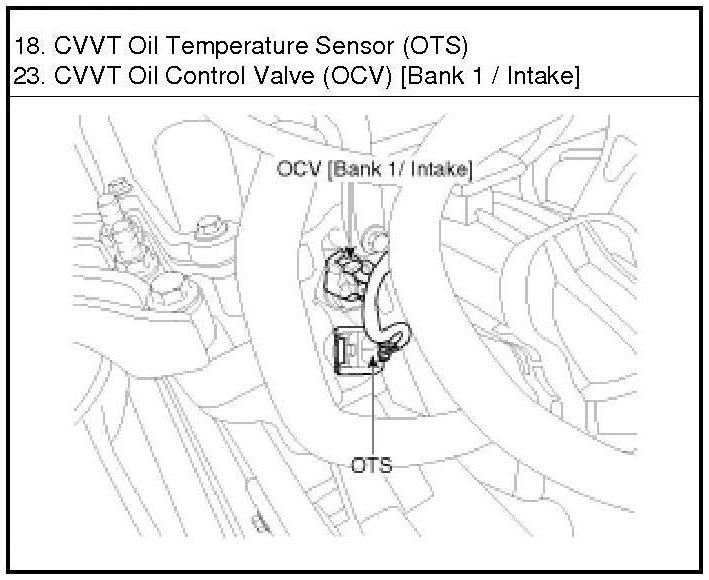 18. CVVT Oil Temperature Sensor (OTS)
23. CVVT Oil Control Valve (OCV) [Bank 1 / Intake]

OCV [Bank 1/ Intake]

OTS