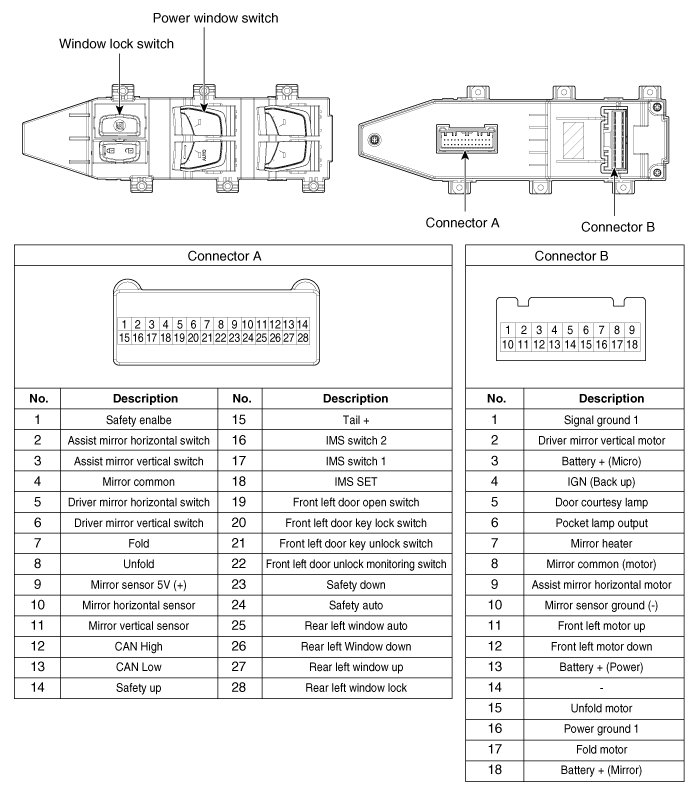 Power window switch

Window lock switch

Connector A

Connector B

Connector A

| 1 | 2 | 3 | 4 | 5 | 6 | 7 | 8 | 9 | 10 | 11 | 12 | 13 | 14 |
|---|---|---|---|---|---|---|---|---|---|---|---|---|---|
| 15 | 16 | 17 | 18 | 19 | 20 | 21 | 22 | 23 | 24 | 25 | 26 | 27 | 28 |

| No. | Description | No. | Description |
|---|---|---|---|
| 1 | Safety enalbe | 15 | Tail + |
| 2 | Assist mirror horizontal switch | 16 | IMS switch 2 |
| 3 | Assist mirror vertical switch | 17 | IMS switch 1 |
| 4 | Mirror common | 18 | IMS SET |
| 5 | Driver mirror horizontal switch | 19 | Front left door open switch |
| 6 | Driver mirror vertical switch | 20 | Front left door key lock switch |
| 7 | Fold | 21 | Front left door key unlock switch |
| 8 | Unfold | 22 | Front left door unlock monitoring switch |
| 9 | Mirror sensor 5V (+) | 23 | Safety down |
| 10 | Mirror horizontal sensor | 24 | Safety auto |
| 11 | Mirror vertical sensor | 25 | Rear left window auto |
| 12 | CAN High | 26 | Rear left Window down |
| 13 | CAN Low | 27 | Rear left window up |
| 14 | Safety up | 28 | Rear left window lock |

Connector B

| 1 | 2 | 3 | 4 | 5 | 6 | 7 | 8 | 9 |
|---|---|---|---|---|---|---|---|---|
| 10 | 11 | 12 | 13 | 14 | 15 | 16 | 17 | 18 |

| No. | Description |
|---|---|
| 1 | Signal ground 1 |
| 2 | Driver mirror vertical motor |
| 3 | Battery + (Micro) |
| 4 | IGN (Back up) |
| 5 | Door courtesy lamp |
| 6 | Pocket lamp output |
| 7 | Mirror heater |
| 8 | Mirror common (motor) |
| 9 | Assist mirror horizontal motor |
| 10 | Mirror sensor ground (-) |
| 11 | Front left motor up |
| 12 | Front left motor down |
| 13 | Battery + (Power) |
| 14 | - |
| 15 | Unfold motor |
| 16 | Power ground 1 |
| 17 | Fold motor |
| 18 | Battery + (Mirror) |