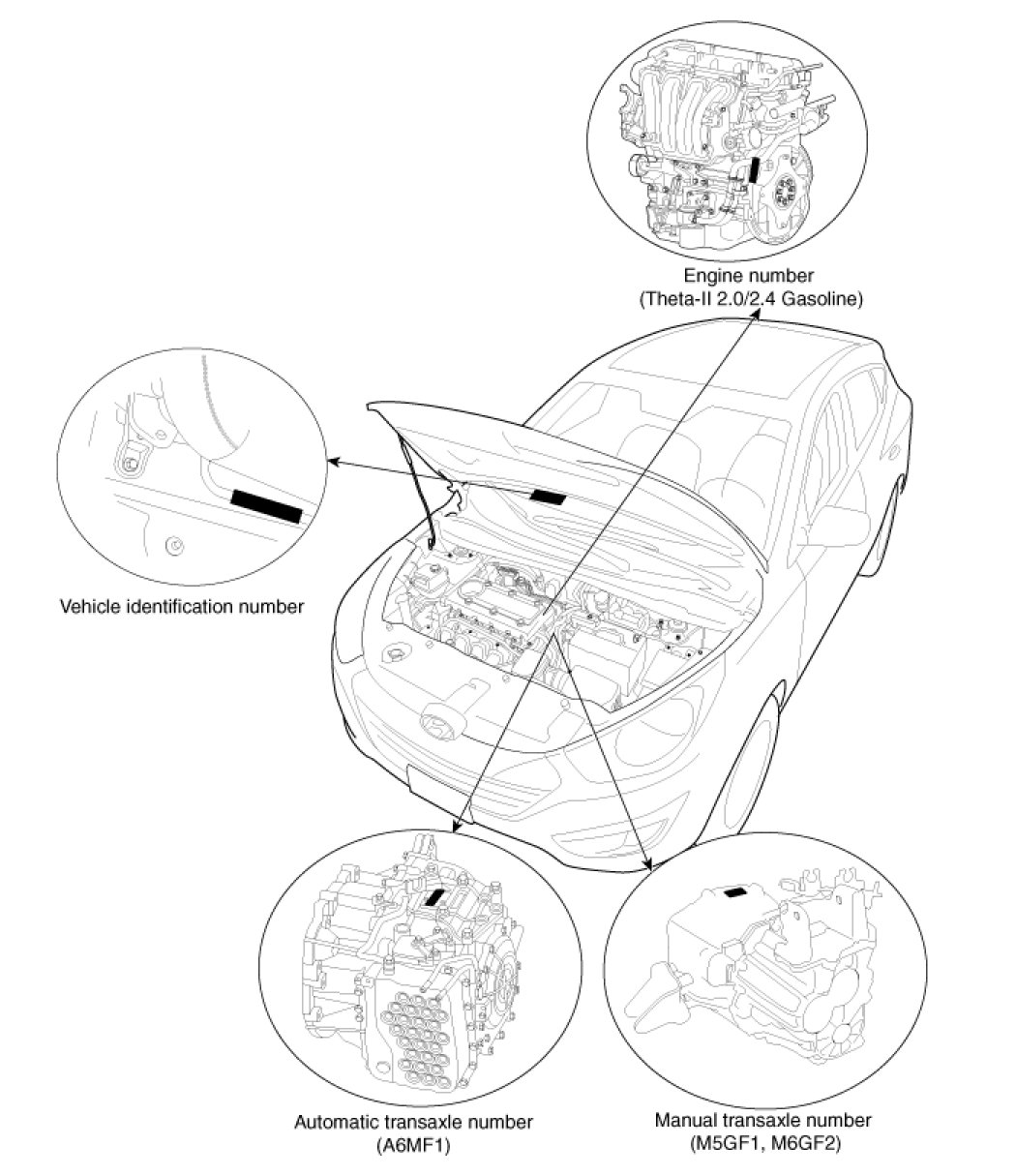 Engine number
(Theta-II 2.0/2.4 Gasoline)

Vehicle identification number

Automatic transaxle number
(A6MF1)

Manual transaxle number
(M5GF1, M6GF2)