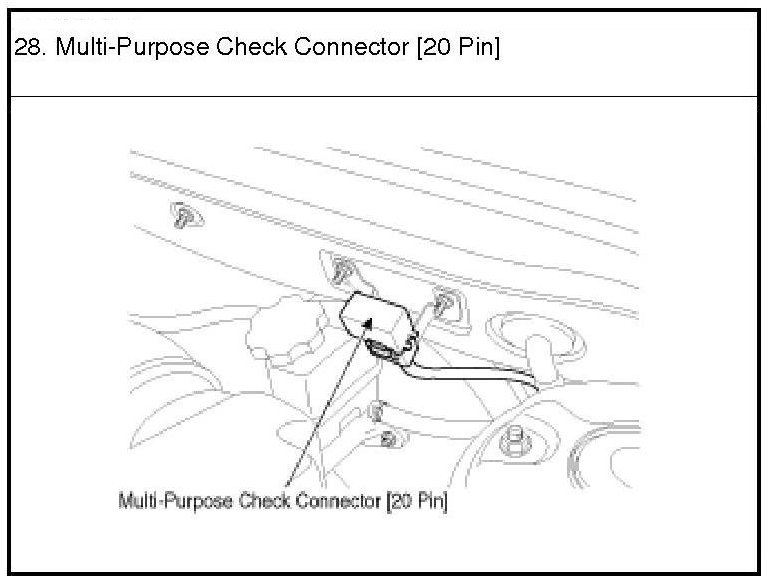 28. Multi-Purpose Check Connector [20 Pin]

Multi-Purpose Check Connector [20 Pin]