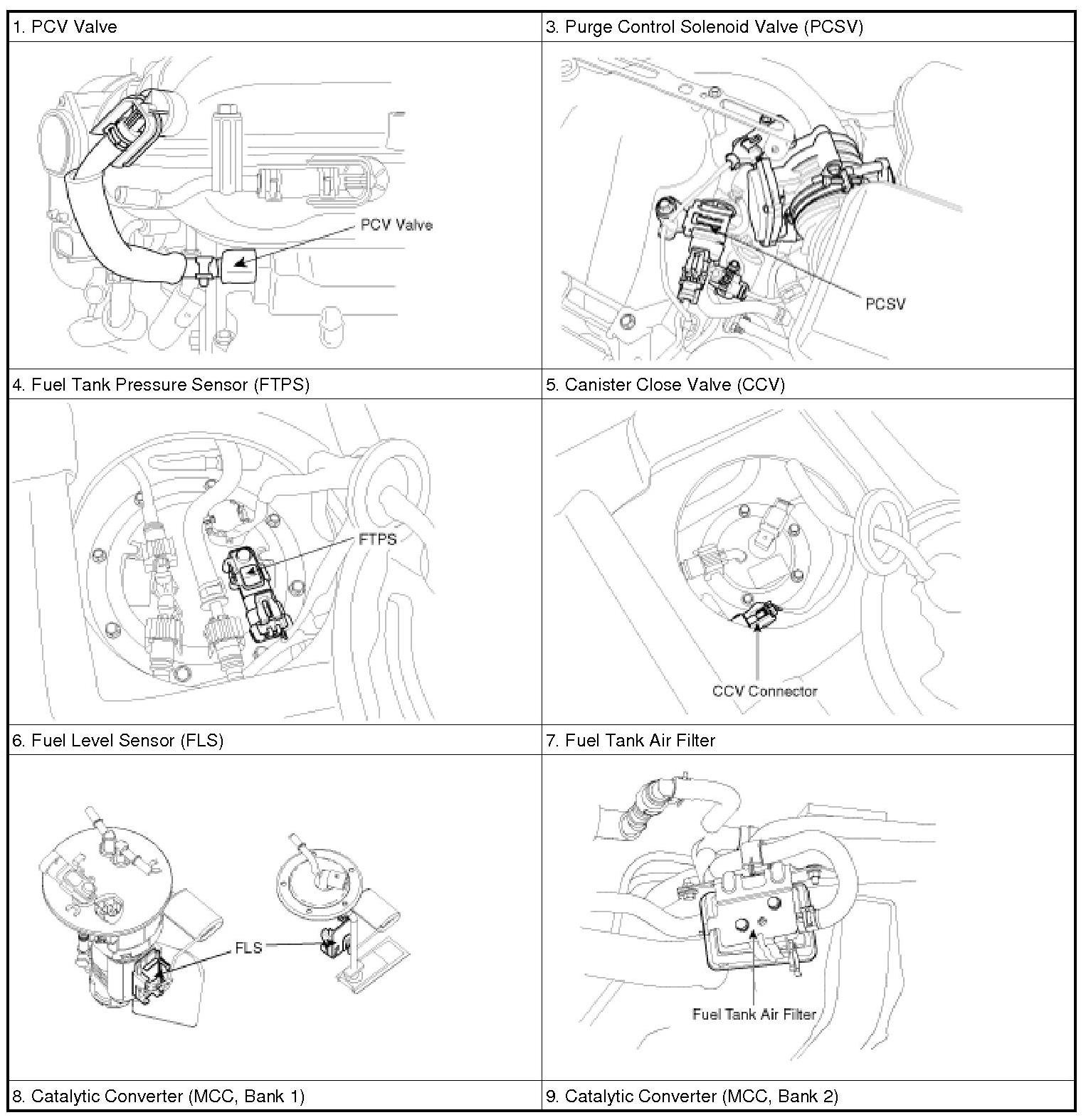 | 1. PCV Valve | 3. Purge Control Solenoid Valve (PCSV) |
|---|---|
| PCV Valve | PCSV |
| 4. Fuel Tank Pressure Sensor (FTPS) | 5. Canister Close Valve (CCV) |
| FTPS | CCV Connector |
| 6. Fuel Level Sensor (FLS) | 7. Fuel Tank Air Filter |
| FLS | Fuel Tank Air Filter |
| 8. Catalytic Converter (MCC, Bank 1) | 9. Catalytic Converter (MCC, Bank 2) |