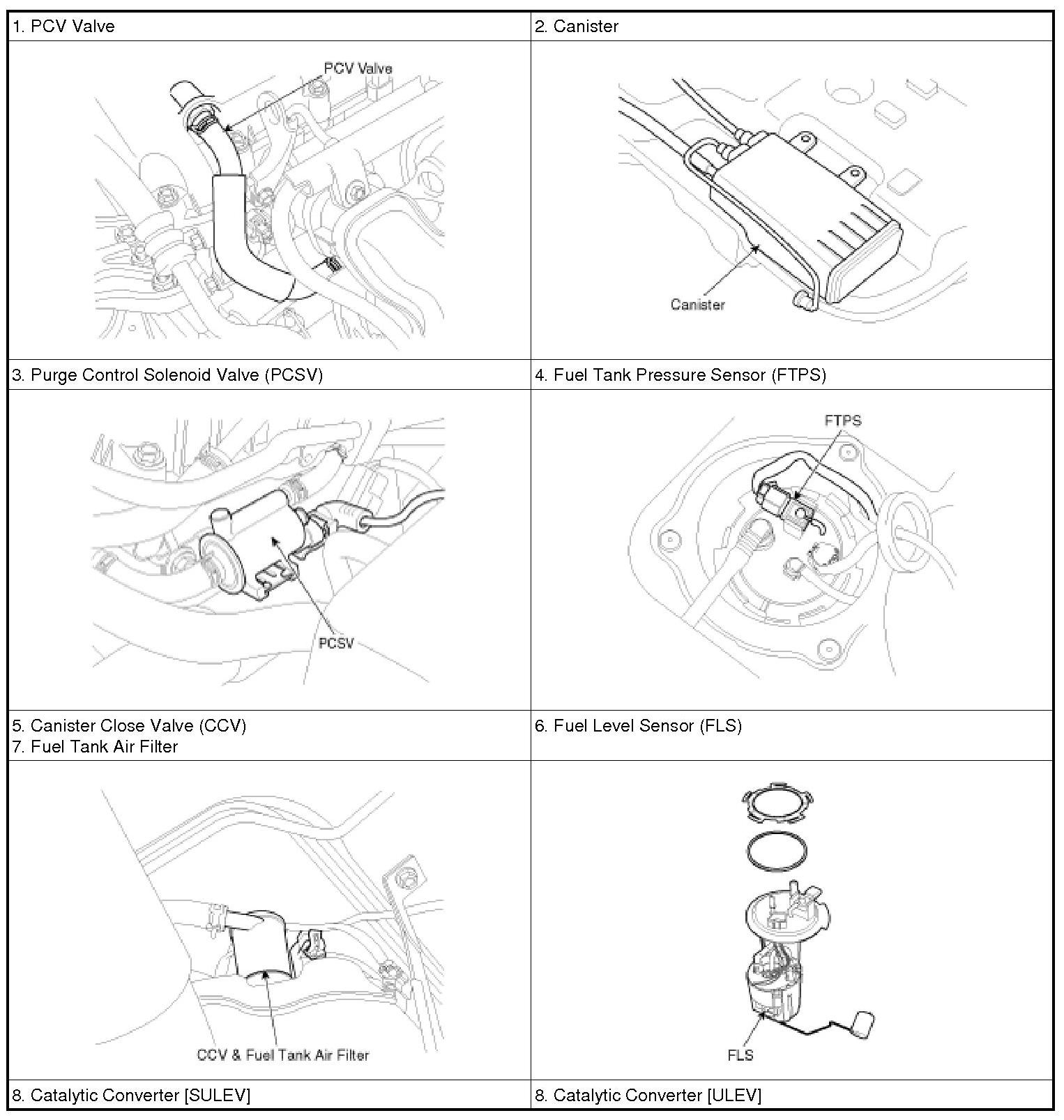 | 1. PCV Valve | 2. Canister |
|---|---|
| PCV Valve | Canister |
| 3. Purge Control Solenoid Valve (PCSV) | 4. Fuel Tank Pressure Sensor (FTPS) |
| PCSV | FTPS |
| 5. Canister Close Valve (CCV) 7. Fuel Tank Air Filter | 6. Fuel Level Sensor (FLS) |
| CCV & Fuel Tank Air Filter | FLS |
| 8. Catalytic Converter [SULEV] | 8. Catalytic Converter [ULEV] |