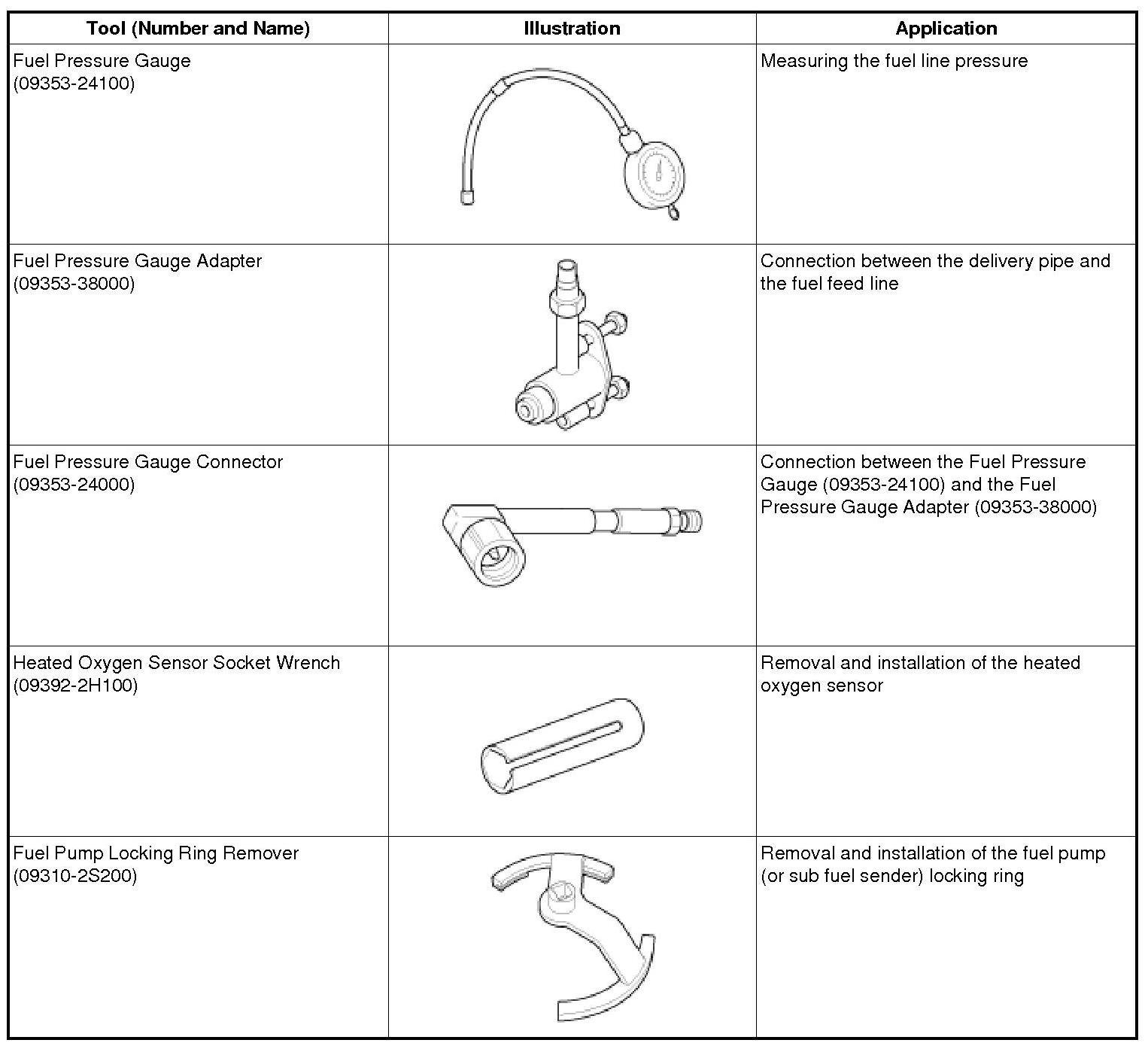 | Tool (Number and Name) | Illustration | Application |
|---|---|---|
| Fuel Pressure Gauge (09353-24100) | | Measuring the fuel line pressure |
| Fuel Pressure Gauge Adapter (09353-38000) | | Connection between the delivery pipe and the fuel feed line |
| Fuel Pressure Gauge Connector (09353-24000) | | Connection between the Fuel Pressure Gauge (09353-24100) and the Fuel Pressure Gauge Adapter (09353-38000) |
| Heated Oxygen Sensor Socket Wrench (09392-2H100) | | Removal and installation of the heated oxygen sensor |
| Fuel Pump Locking Ring Remover (09310-2S200) | | Removal and installation of the fuel pump (or sub fuel sender) locking ring |