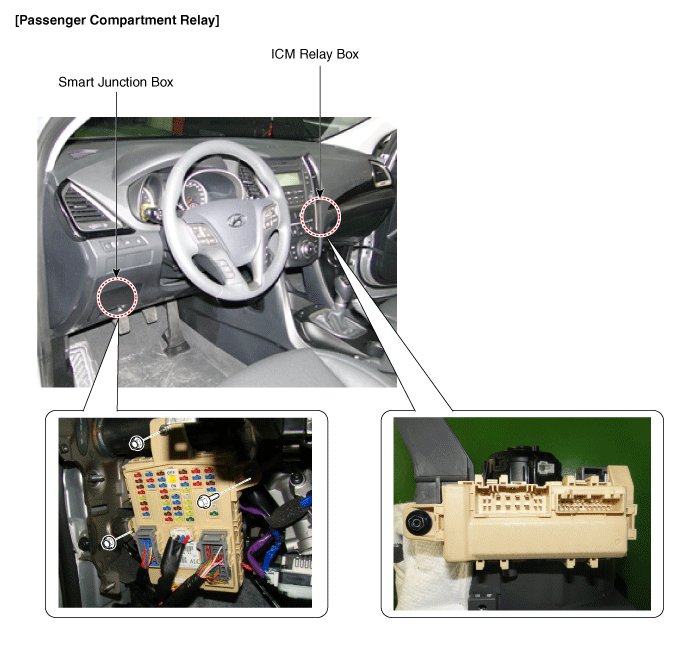 [Passenger Compartment Relay]

ICM Relay Box

Smart Junction Box