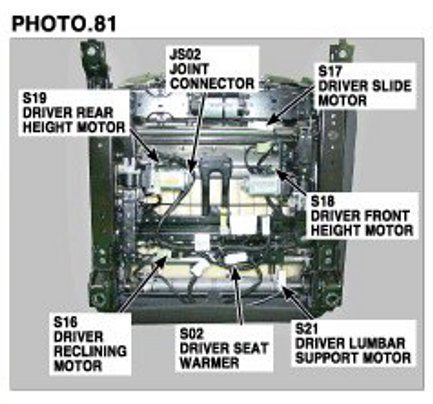 PHOTO.81

JS02
JOINT
CONNECTOR

S17
DRIVER SLIDE
MOTOR

S19
DRIVER REAR
HEIGHT MOTOR

S18
DRIVER FRONT
HEIGHT MOTOR

S16
DRIVER
RECLINING
MOTOR

S02
DRIVER SEAT
WARMER

S21
DRIVER LUMBAR
SUPPORT MOTOR