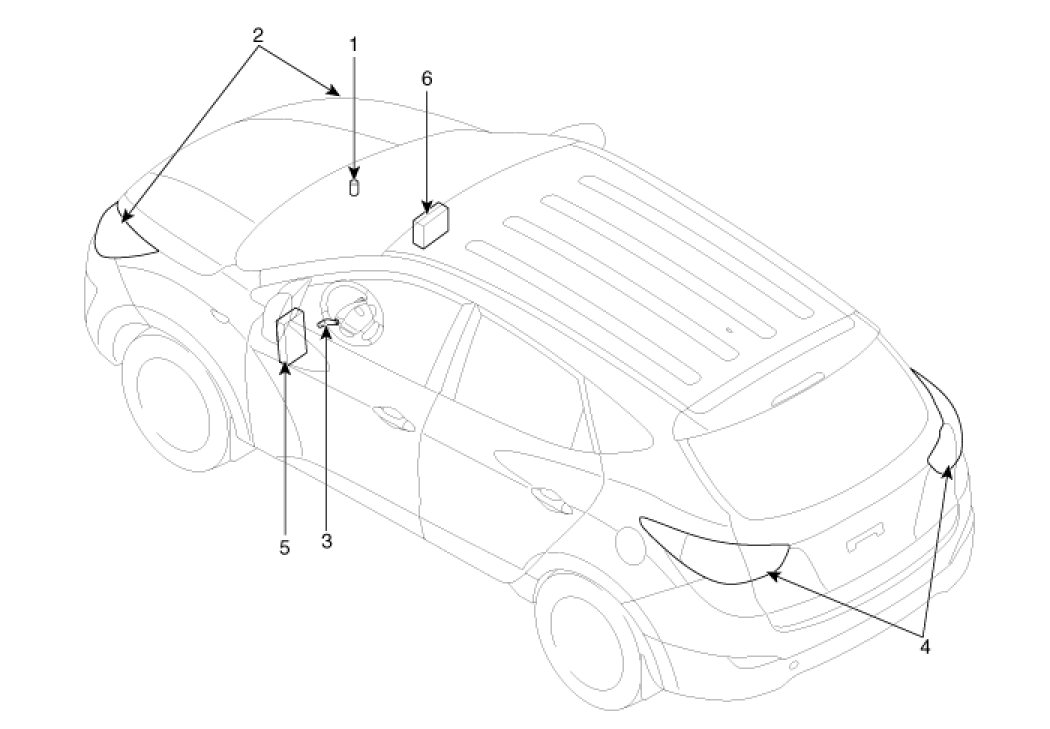 2
1
6
5
3
4