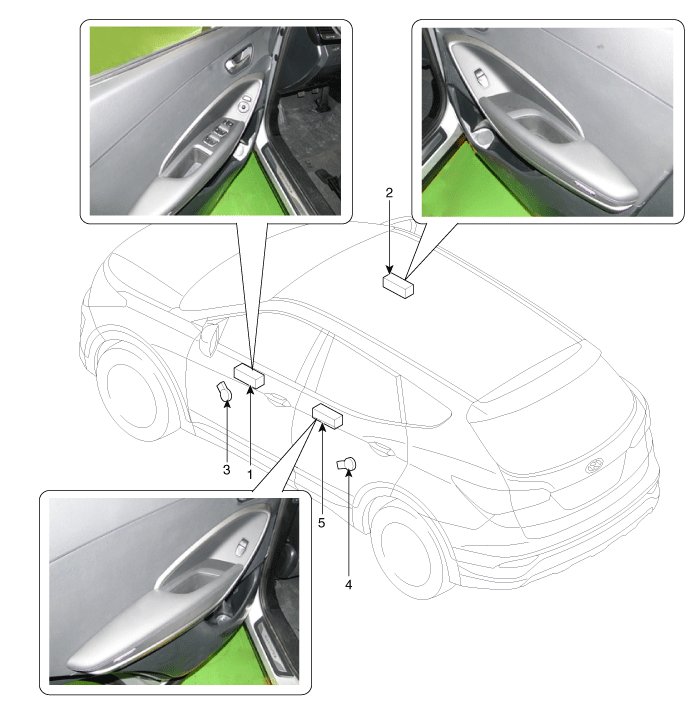 2
3
1
5
4