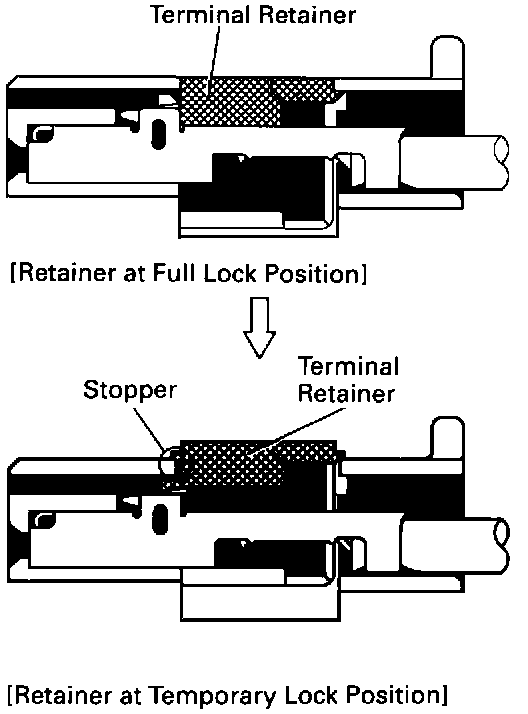 Terminal Retainer

[Retainer at Full Lock Position]

Stopper

Terminal Retainer

[Retainer at Temporary Lock Position]