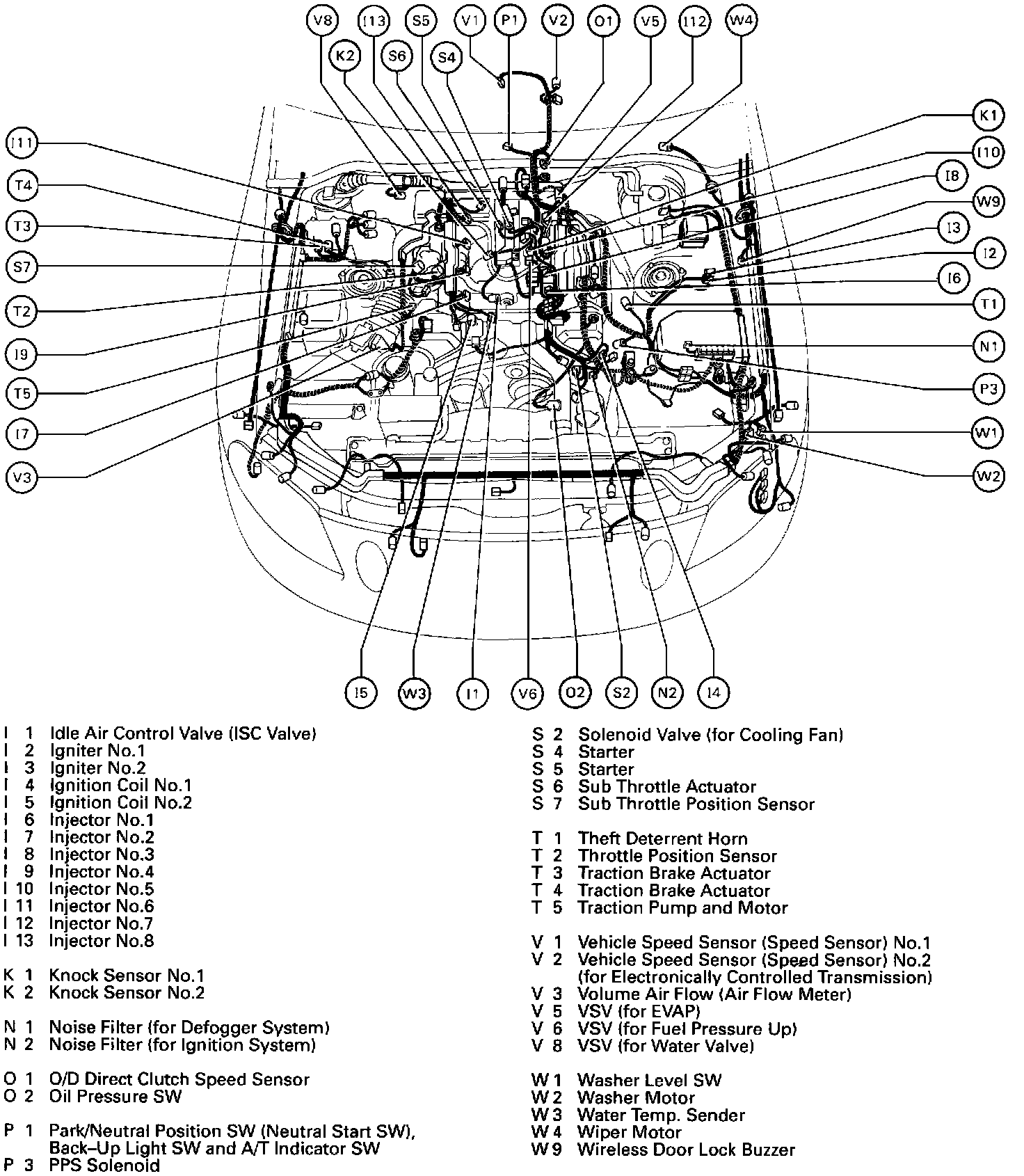 V8 I13 S5 V1 P1 V2 O1 V5 I12 W4
K2 S6 S4

I11
T4
T3
S7
T2
I9
T5
I7
V3

K1
I10
I8
W9
I3
I2
I6
T1
N1
P3
W1
W2

I5 W3 I1 V6 O2 S2 N2 I4

I 1 Idle Air Control Valve (ISC Valve)
I 2 Igniter No.1
I 3 Igniter No.2
I 4 Ignition Coil No.1
I 5 Ignition Coil No.2
I 6 Injector No.1
I 7 Injector No.2
I 8 Injector No.3
I 9 Injector No.4
I 10 Injector No.5
I 11 Injector No.6
I 12 Injector No.7
I 13 Injector No.8

K 1 Knock Sensor No.1
K 2 Knock Sensor No.2

N 1 Noise Filter (for Defogger System)
N 2 Noise Filter (for Ignition System)

O 1 O/D Direct Clutch Speed Sensor
O 2 Oil Pressure SW

P 1 Park/Neutral Position SW (Neutral Start SW), Back–Up Light SW and A/T Indicator SW
P 3 PPS Solenoid

S 2 Solenoid Valve (for Cooling Fan)
S 4 Starter
S 5 Starter
S 6 Sub Throttle Actuator
S 7 Sub Throttle Position Sensor

T 1 Theft Deterrent Horn
T 2 Throttle Position Sensor
T 3 Traction Brake Actuator
T 4 Traction Brake Actuator
T 5 Traction Pump and Motor

V 1 Vehicle Speed Sensor (Speed Sensor) No.1
V 2 Vehicle Speed Sensor (Speed Sensor) No.2 (for Electronically Controlled Transmission)
V 3 Volume Air Flow (Air Flow Meter)
V 5 VSV (for EVAP)
V 6 VSV (for Fuel Pressure Up)
V 8 VSV (for Water Valve)

W 1 Washer Level SW
W 2 Washer Motor
W 3 Water Temp. Sender
W 4 Wiper Motor
W 9 Wireless Door Lock Buzzer