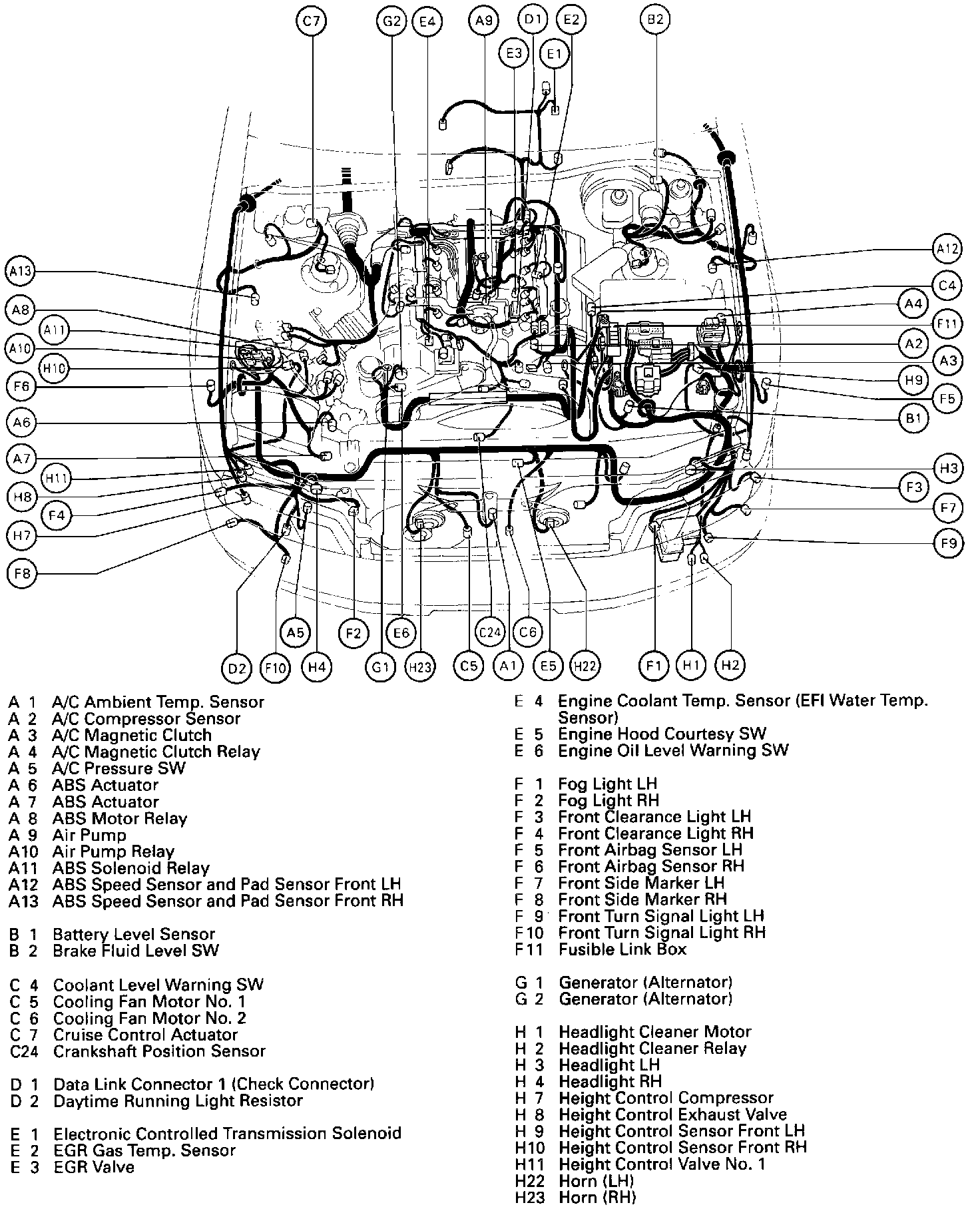 C7 G2 E4 A9 D1 E2 B2 E3 E1

A13 A8 A11 A10 H10 F6 A6 A7 H11 H8 F4 H7 F8

A12 C4 A4 F11 A2 A3 H9 F5 B1 H3 F3 F7 F9

A5 F2 E6 C24 C6 D2 F10 H4 G1 H23 C5 A1 E5 H22 F1 H1 H2

A 1 A/C Ambient Temp. Sensor
A 2 A/C Compressor Sensor
A 3 A/C Magnetic Clutch
A 4 A/C Magnetic Clutch Relay
A 5 A/C Pressure SW
A 6 ABS Actuator
A 7 ABS Actuator
A 8 ABS Motor Relay
A 9 Air Pump
A10 Air Pump Relay
A11 ABS Solenoid Relay
A12 ABS Speed Sensor and Pad Sensor Front LH
A13 ABS Speed Sensor and Pad Sensor Front RH

B 1 Battery Level Sensor
B 2 Brake Fluid Level SW

C 4 Coolant Level Warning SW
C 5 Cooling Fan Motor No. 1
C 6 Cooling Fan Motor No. 2
C 7 Cruise Control Actuator
C24 Crankshaft Position Sensor

D 1 Data Link Connector 1 (Check Connector)
D 2 Daytime Running Light Resistor

E 1 Electronic Controlled Transmission Solenoid
E 2 EGR Gas Temp. Sensor
E 3 EGR Valve

E 4 Engine Coolant Temp. Sensor (EFI Water Temp. Sensor)
E 5 Engine Hood Courtesy SW
E 6 Engine Oil Level Warning SW

F 1 Fog Light LH
F 2 Fog Light RH
F 3 Front Clearance Light LH
F 4 Front Clearance Light RH
F 5 Front Airbag Sensor LH
F 6 Front Airbag Sensor RH
F 7 Front Side Marker LH
F 8 Front Side Marker RH
F 9 Front Turn Signal Light LH
F10 Front Turn Signal Light RH
F11 Fusible Link Box

G 1 Generator (Alternator)
G 2 Generator (Alternator)

H 1 Headlight Cleaner Motor
H 2 Headlight Cleaner Relay
H 3 Headlight LH
H 4 Headlight RH
H 7 Height Control Compressor
H 8 Height Control Exhaust Valve
H 9 Height Control Sensor Front LH
H10 Height Control Sensor Front RH
H11 Height Control Valve No. 1
H22 Horn (LH)
H23 Horn (RH)