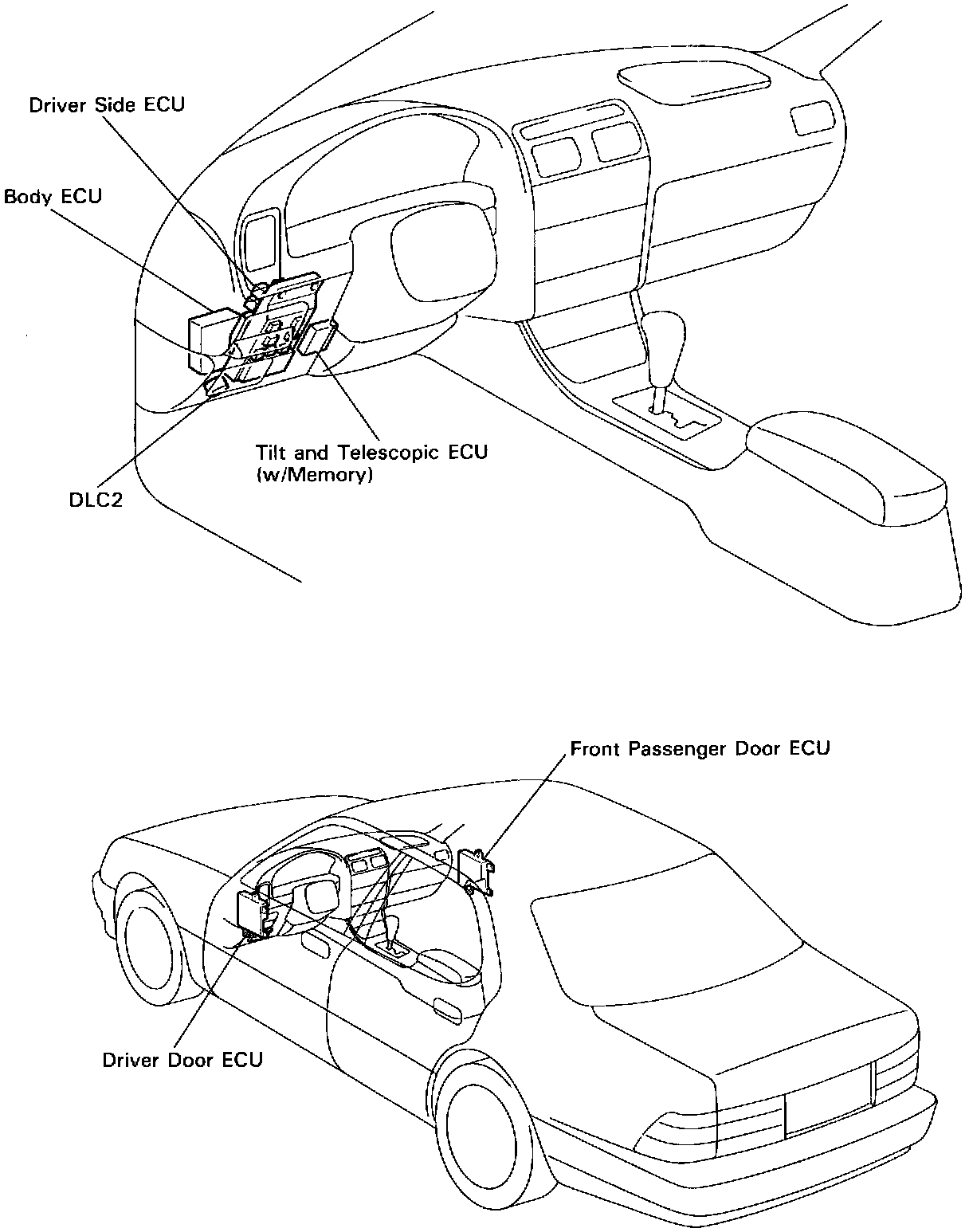 Driver Side ECU

Body ECU

Tilt and Telescopic ECU (w/Memory)

DLC2

Front Passenger Door ECU

Driver Door ECU