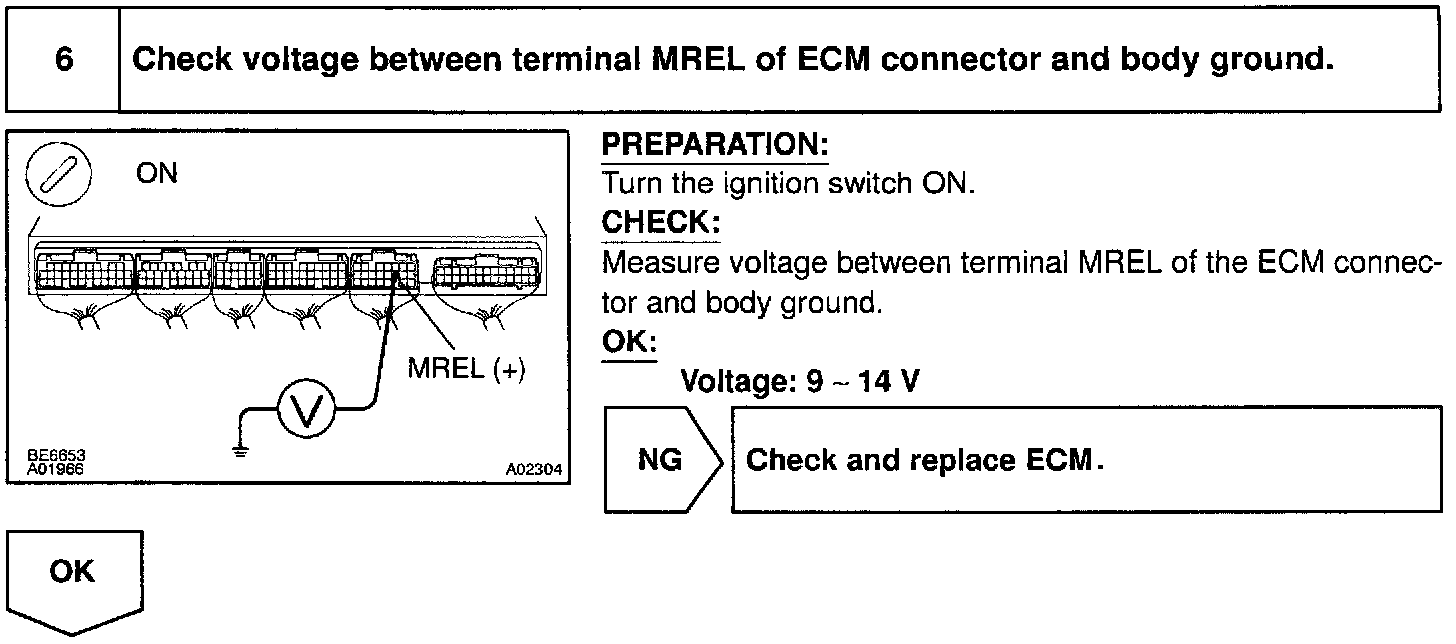 6 Check voltage between terminal MREL of ECM connector and body ground.

ON

MREL (+)

V

BE6653
A01966

A02304

PREPARATION:
Turn the ignition switch ON.

CHECK:
Measure voltage between terminal MREL of the ECM connector and body ground.

OK:
Voltage: 9 ~ 14 V

NG

Check and replace ECM.

OK