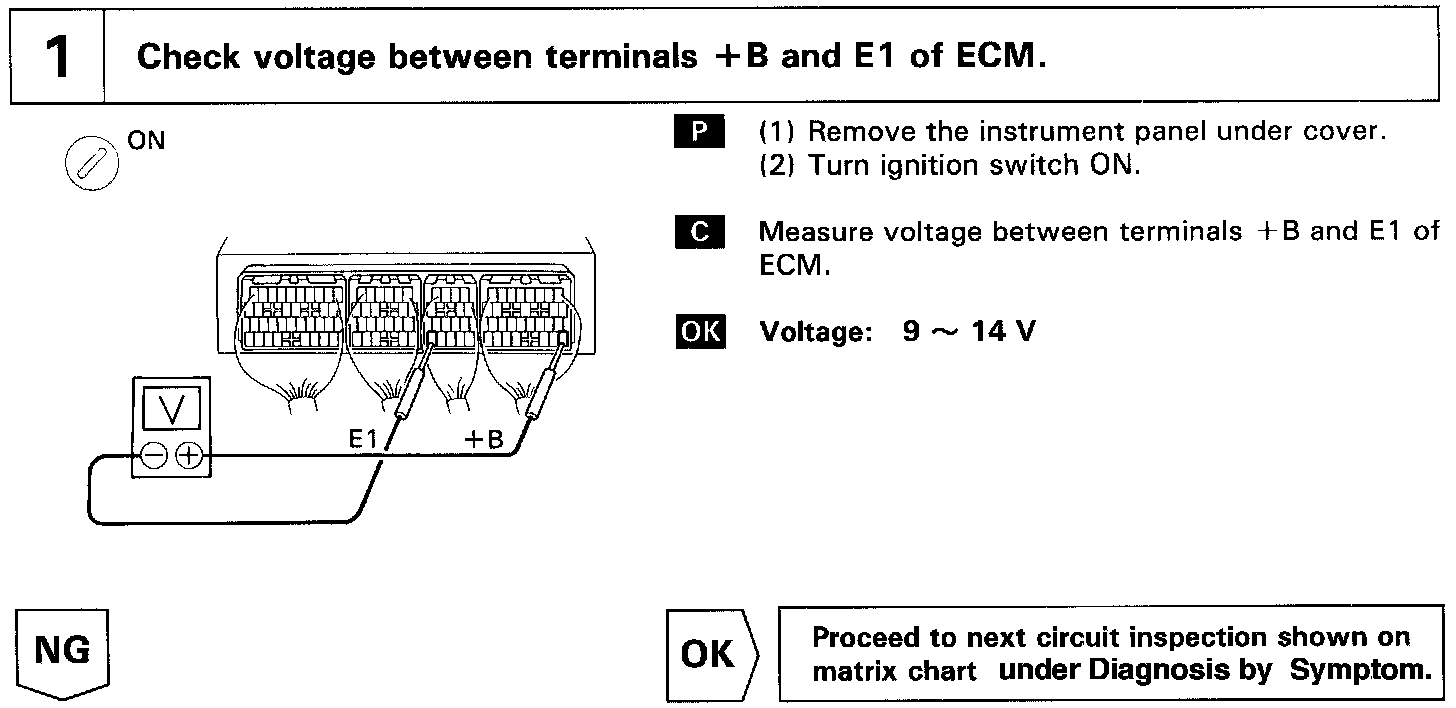 1 Check voltage between terminals +B and E1 of ECM.

ON

V

E1 +B

P (1) Remove the instrument panel under cover.
(2) Turn ignition switch ON.

C Measure voltage between terminals +B and E1 of ECM.

OK Voltage: 9 ~ 14 V

NG

OK

Proceed to next circuit inspection shown on matrix chart under Diagnosis by Symptom.