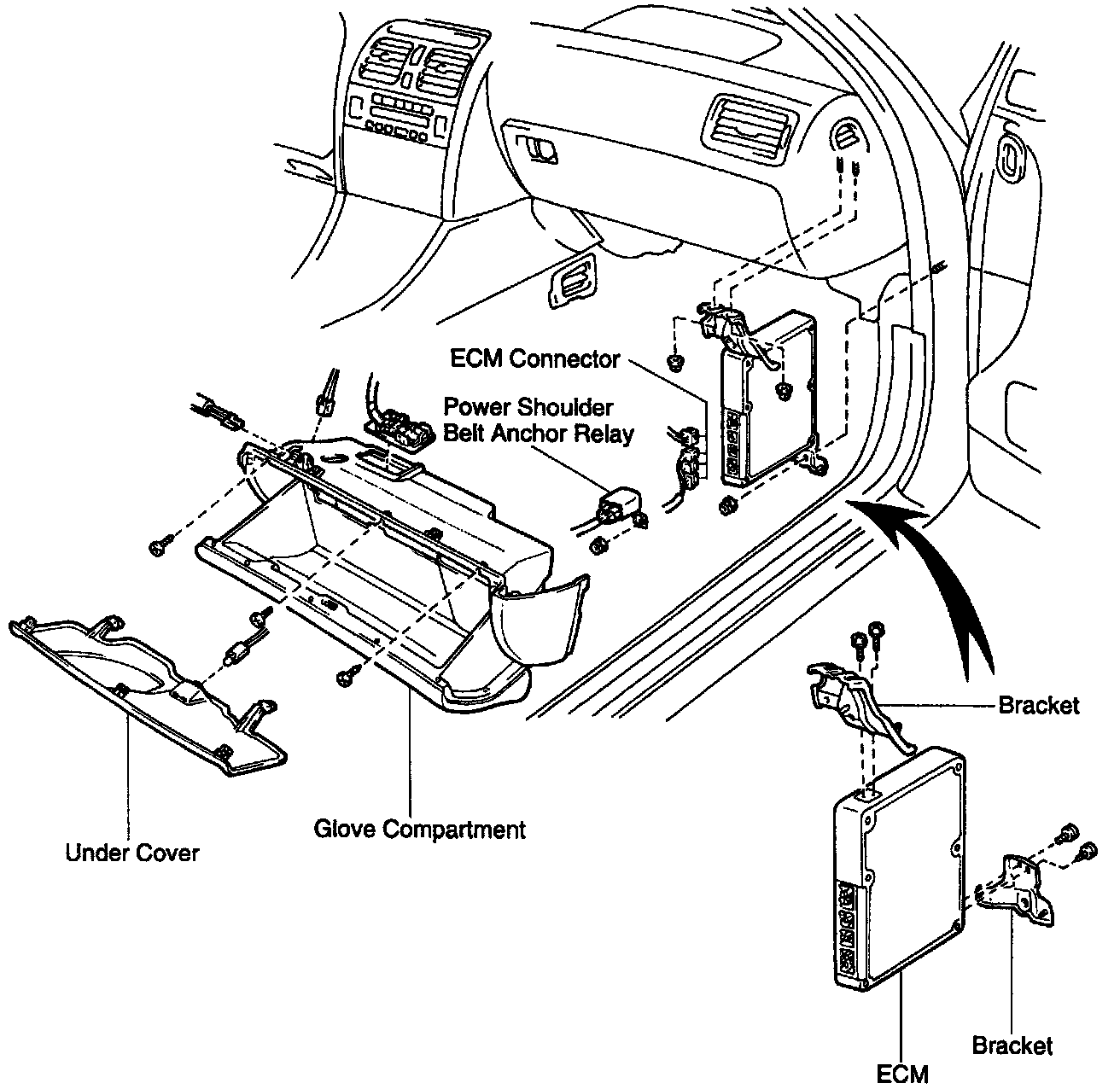 ECM Connector

Power Shoulder Belt Anchor Relay

Bracket

Glove Compartment

Under Cover

ECM

Bracket