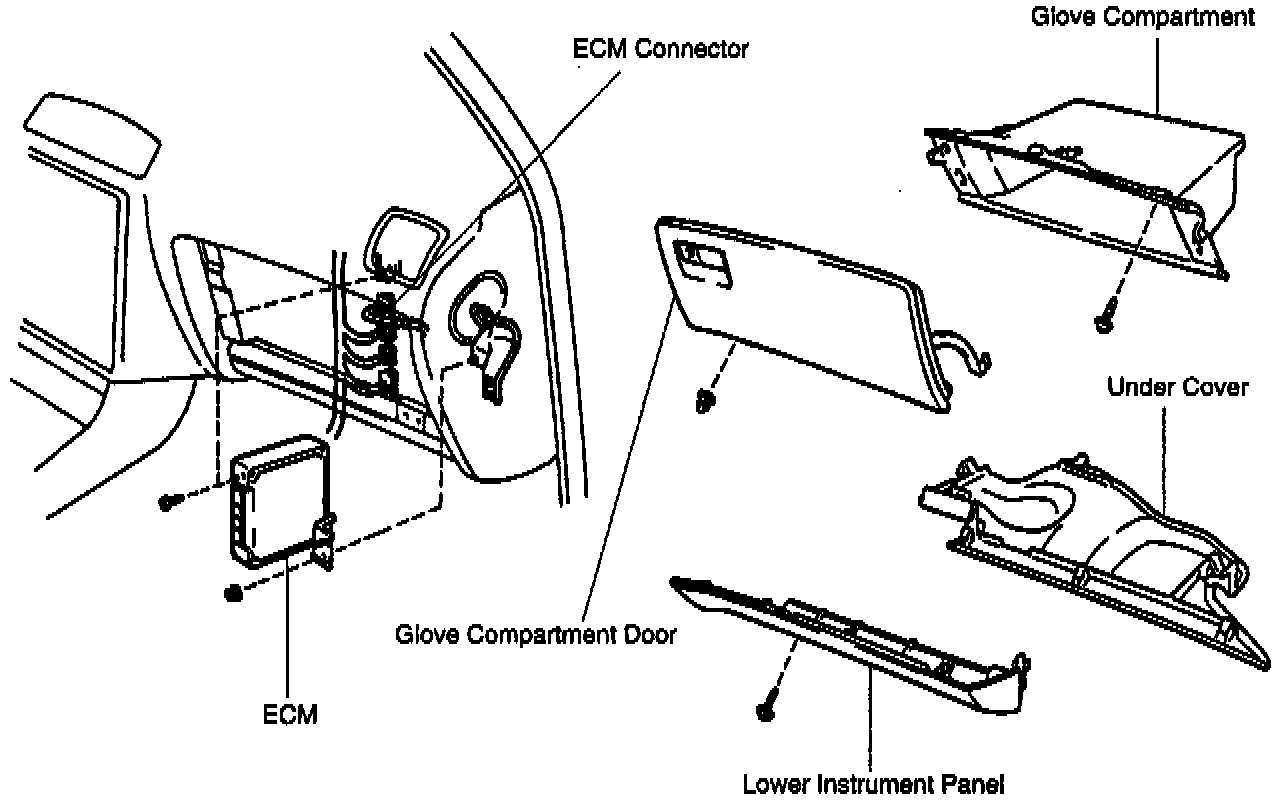 ECM Connector

Glove Compartment

Under Cover

Glove Compartment Door

ECM

Lower Instrument Panel