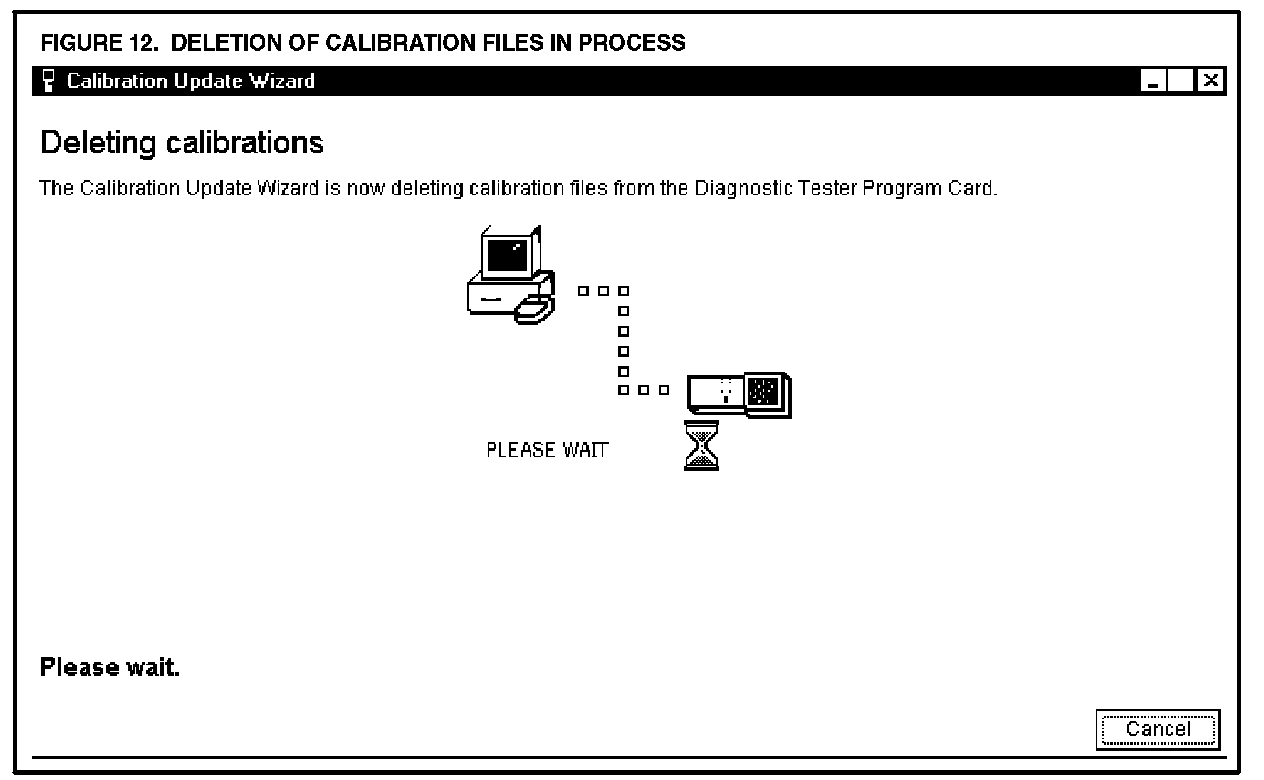 FIGURE 12. DELETION OF CALIBRATION FILES IN PROCESS

Calibration Update Wizard

Deleting calibrations

The Calibration Update Wizard is now deleting calibration files from the Diagnostic Tester Program Card.

PLEASE WAIT

Please wait.

Cancel