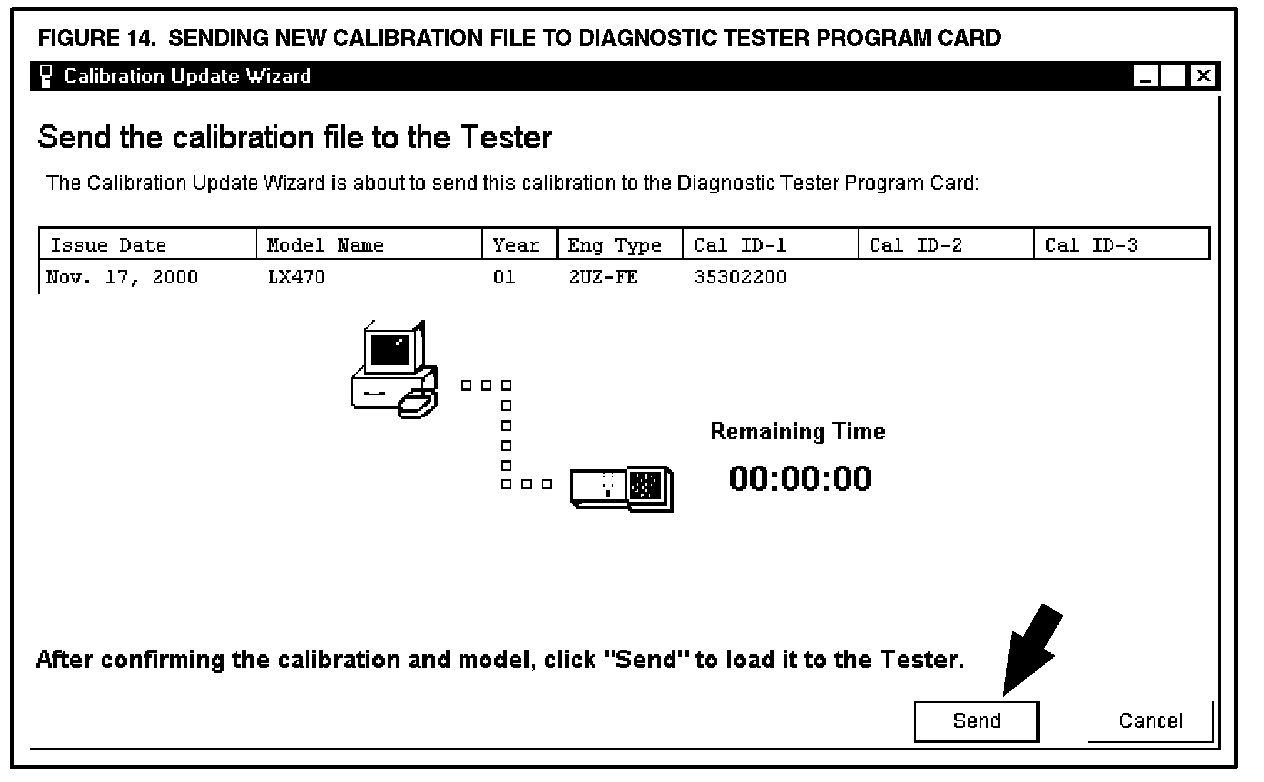 FIGURE 14. SENDING NEW CALIBRATION FILE TO DIAGNOSTIC TESTER PROGRAM CARD

Calibration Update Wizard

Send the calibration file to the Tester

The Calibration Update Wizard is about to send this calibration to the Diagnostic Tester Program Card:

| Issue Date | Model Name | Year | Eng Type | Cal ID-1 | Cal ID-2 | Cal ID-3 |
|---|---|---|---|---|---|---|
| Nov. 17, 2000 | LX470 | 01 | 2UZ-FE | 35302200 | | |

Remaining Time
00:00:00

After confirming the calibration and model, click "Send" to load it to the Tester.

Send
Cancel