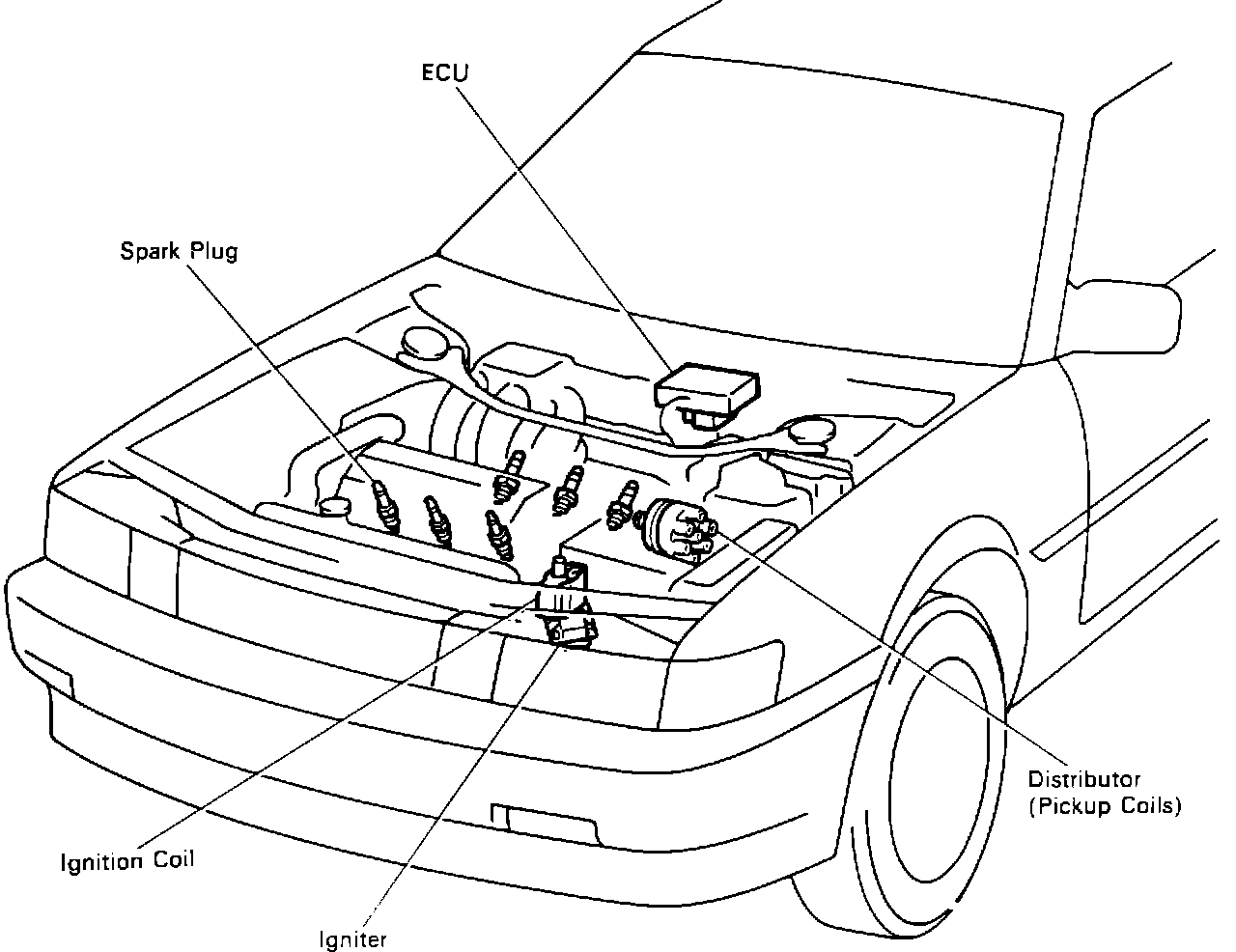 ECU

Spark Plug

Distributor
(Pickup Coils)

Ignition Coil

Igniter