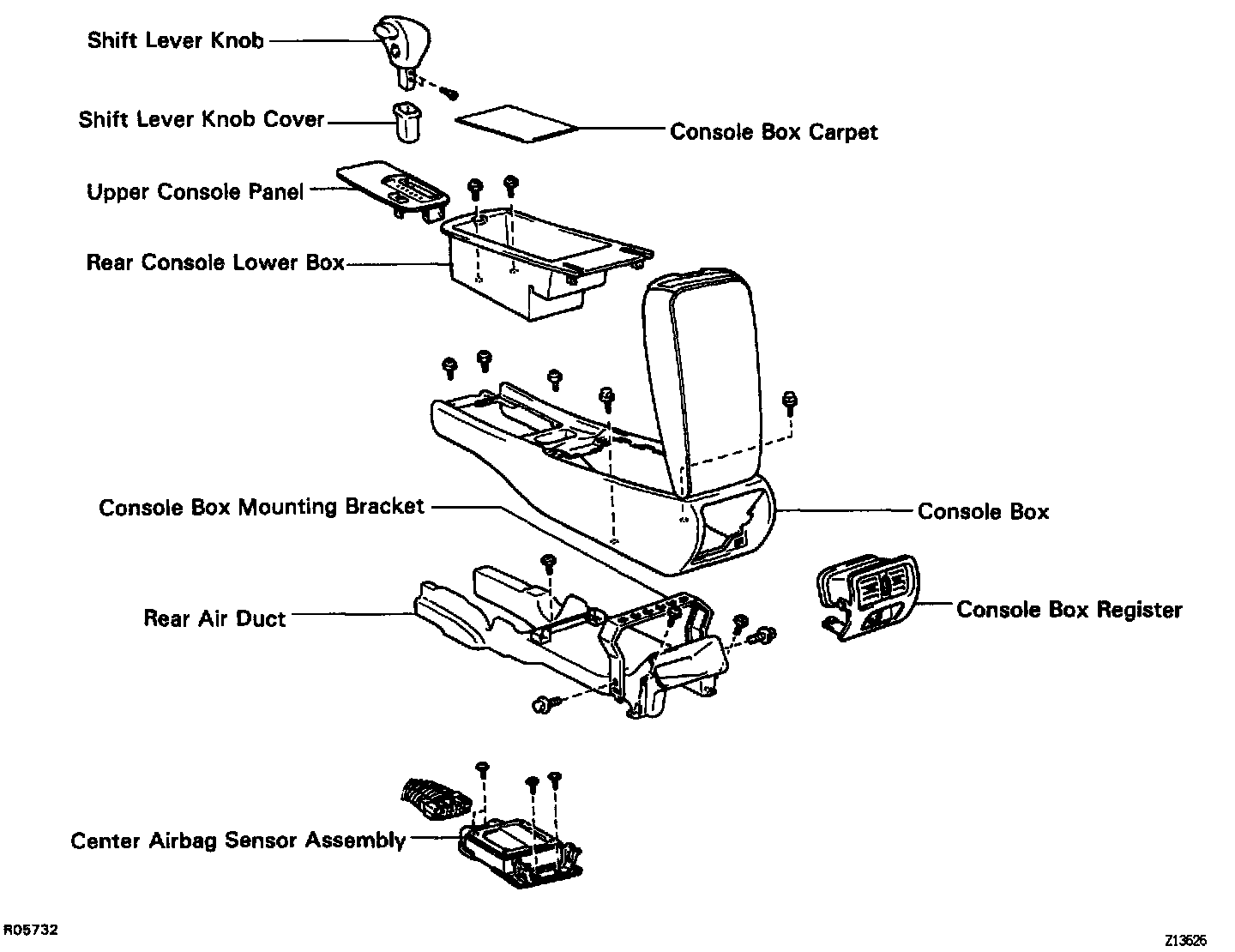 Shift Lever Knob

Shift Lever Knob Cover

Console Box Carpet

Upper Console Panel

Rear Console Lower Box

Console Box Mounting Bracket

Console Box

Rear Air Duct

Console Box Register

Center Airbag Sensor Assembly

R05732

Z13626