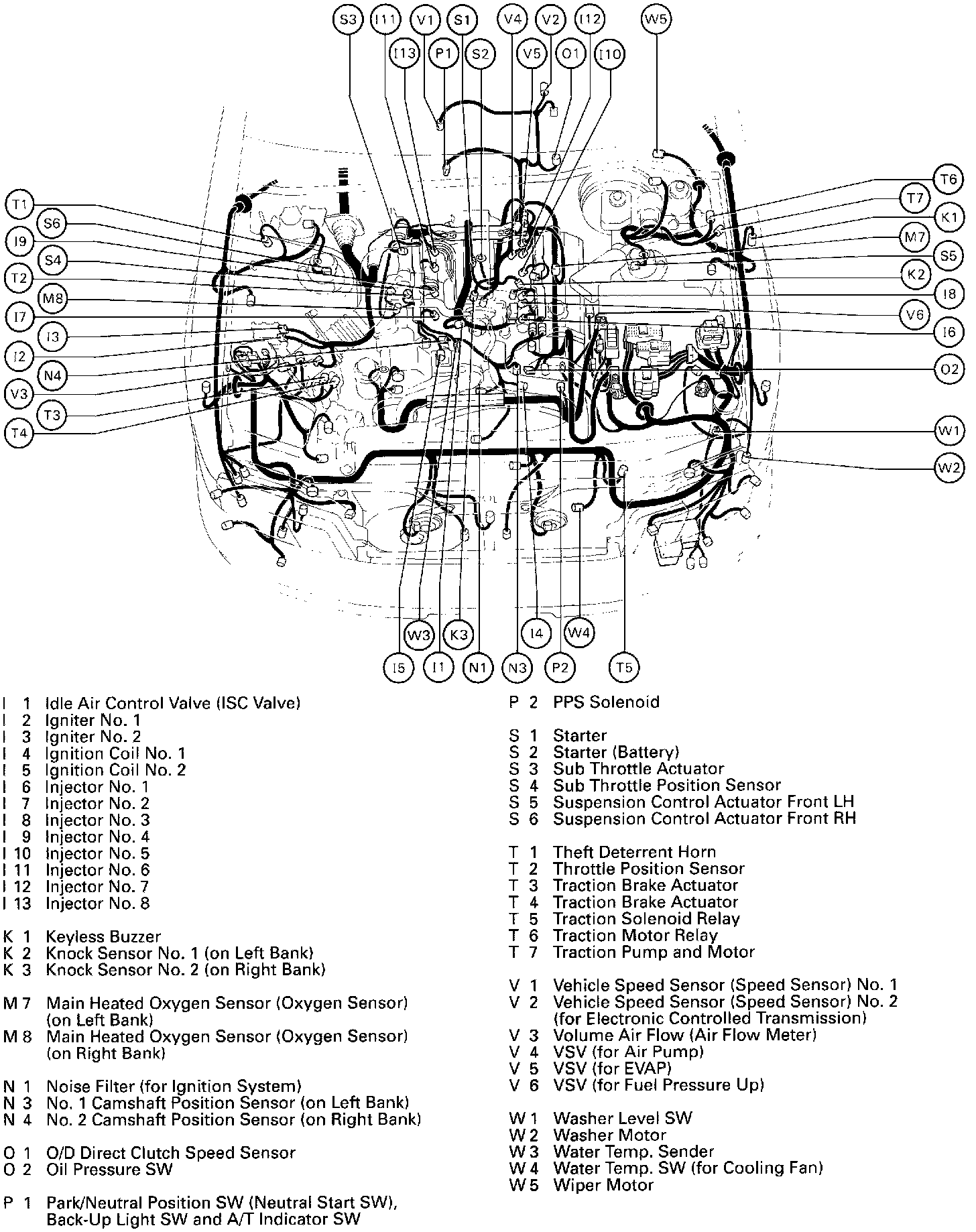 S3 I11 V1 S1 V4 V2 I12 W5
I13 P1 S2 V5 O1 I10
T1 S6 I9 S4 T2 M8 I7 I3 I2 N4 V3 T3 T4
T6 T7 K1 M7 S5 K2 I8 V6 I6 O2 W1 W2
W3 K3 I4 W4
I5 I1 N1 N3 P2 T5

I 1 Idle Air Control Valve (ISC Valve)
I 2 Igniter No. 1
I 3 Igniter No. 2
I 4 Ignition Coil No. 1
I 5 Ignition Coil No. 2
I 6 Injector No. 1
I 7 Injector No. 2
I 8 Injector No. 3
I 9 Injector No. 4
I 10 Injector No. 5
I 11 Injector No. 6
I 12 Injector No. 7
I 13 Injector No. 8

K 1 Keyless Buzzer
K 2 Knock Sensor No. 1 (on Left Bank)
K 3 Knock Sensor No. 2 (on Right Bank)

M 7 Main Heated Oxygen Sensor (Oxygen Sensor) (on Left Bank)
M 8 Main Heated Oxygen Sensor (Oxygen Sensor) (on Right Bank)

N 1 Noise Filter (for Ignition System)
N 3 No. 1 Camshaft Position Sensor (on Left Bank)
N 4 No. 2 Camshaft Position Sensor (on Right Bank)

O 1 O/D Direct Clutch Speed Sensor
O 2 Oil Pressure SW

P 1 Park/Neutral Position SW (Neutral Start SW), Back-Up Light SW and A/T Indicator SW

P 2 PPS Solenoid

S 1 Starter
S 2 Starter (Battery)
S 3 Sub Throttle Actuator
S 4 Sub Throttle Position Sensor
S 5 Suspension Control Actuator Front LH
S 6 Suspension Control Actuator Front RH

T 1 Theft Deterrent Horn
T 2 Throttle Position Sensor
T 3 Traction Brake Actuator
T 4 Traction Brake Actuator
T 5 Traction Solenoid Relay
T 6 Traction Motor Relay
T 7 Traction Pump and Motor

V 1 Vehicle Speed Sensor (Speed Sensor) No. 1
V 2 Vehicle Speed Sensor (Speed Sensor) No. 2 (for Electronic Controlled Transmission)
V 3 Volume Air Flow (Air Flow Meter)
V 4 VSV (for Air Pump)
V 5 VSV (for EVAP)
V 6 VSV (for Fuel Pressure Up)

W 1 Washer Level SW
W 2 Washer Motor
W 3 Water Temp. Sender
W 4 Water Temp. SW (for Cooling Fan)
W 5 Wiper Motor