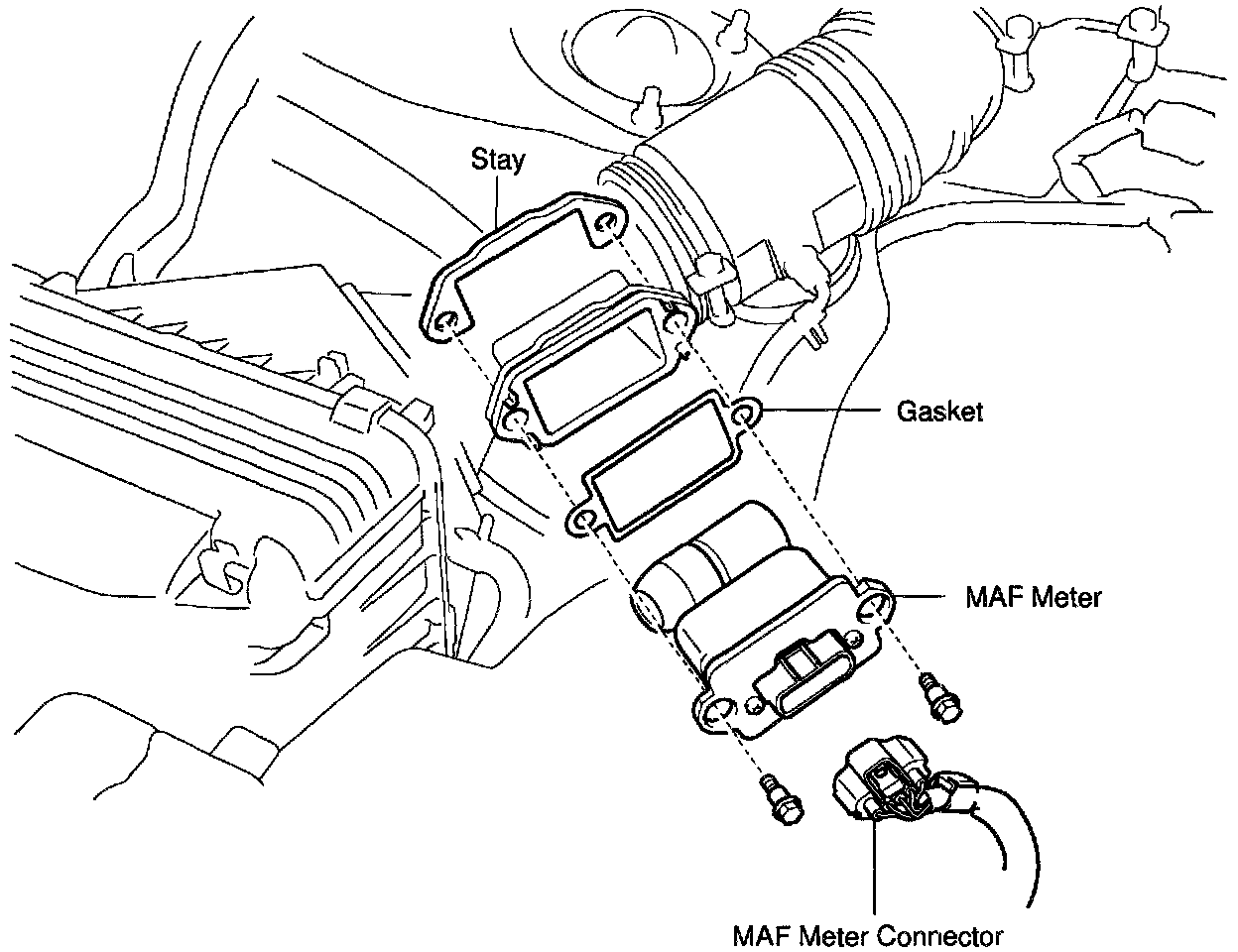 Stay

Gasket

MAF Meter

MAF Meter Connector