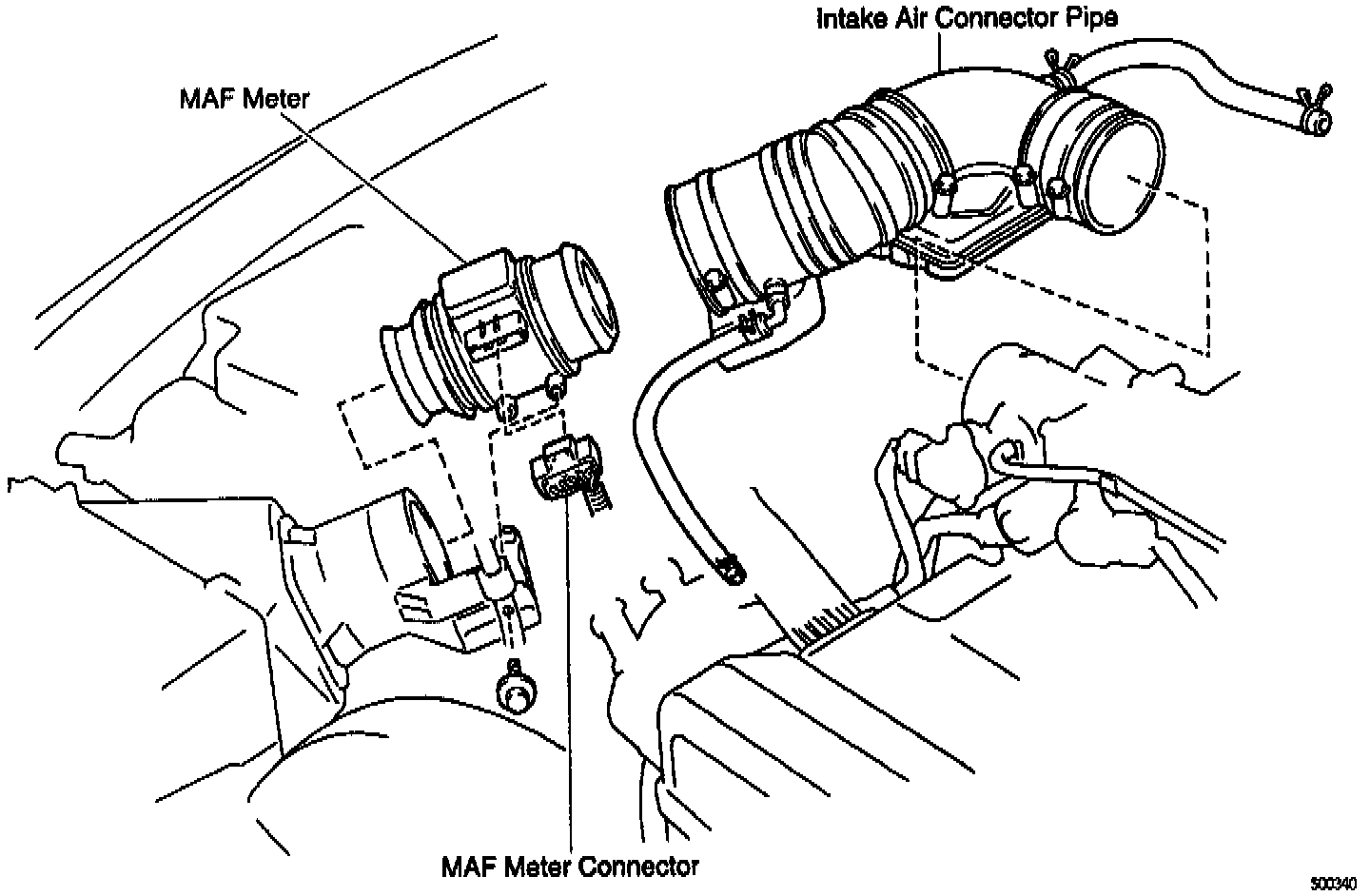 Intake Air Connector Pipe

MAF Meter

MAF Meter Connector

S00340