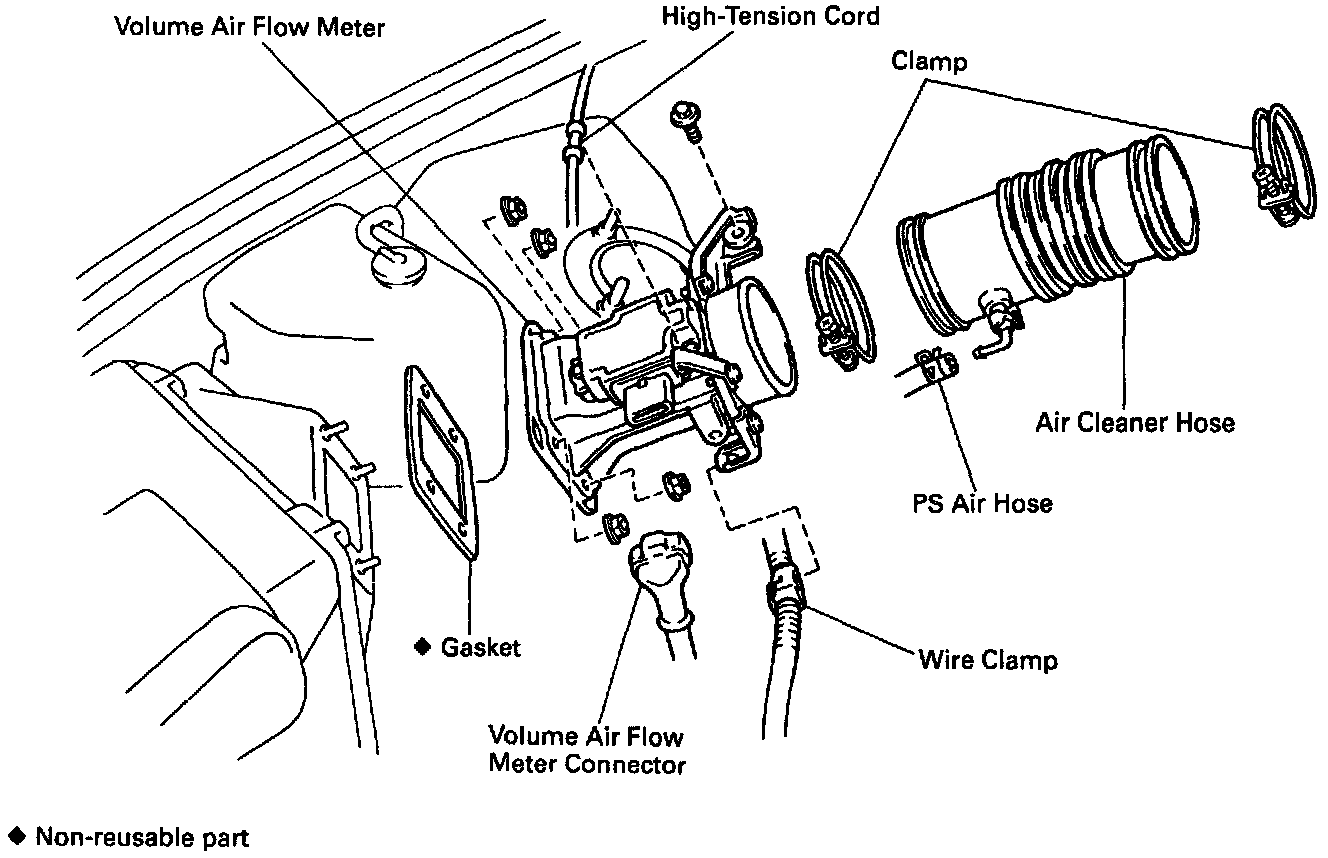 Volume Air Flow Meter

High-Tension Cord

Clamp

Air Cleaner Hose

PS Air Hose

◆ Gasket

Wire Clamp

Volume Air Flow Meter Connector

◆ Non-reusable part